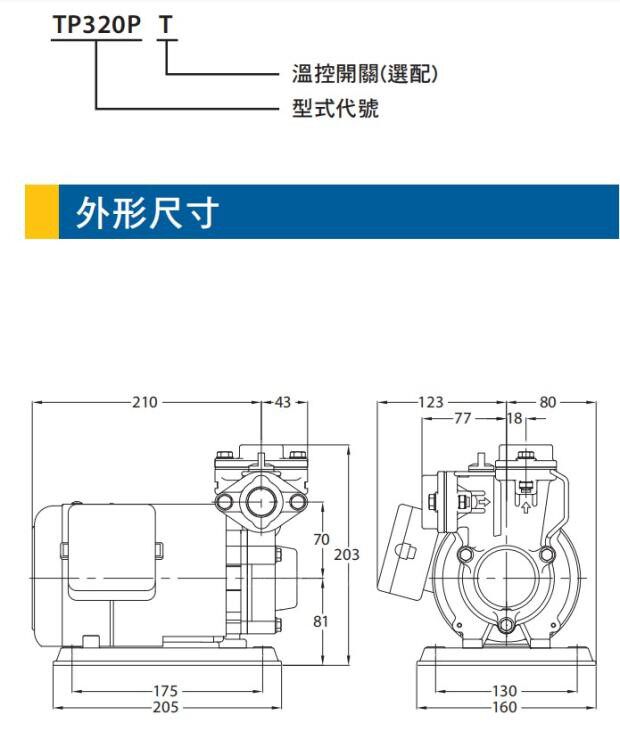 TP320P T

溫控開關(選配)

型式代號

外形尺寸

210

43

70

203

81

175

205

123

80

77

18

130

160