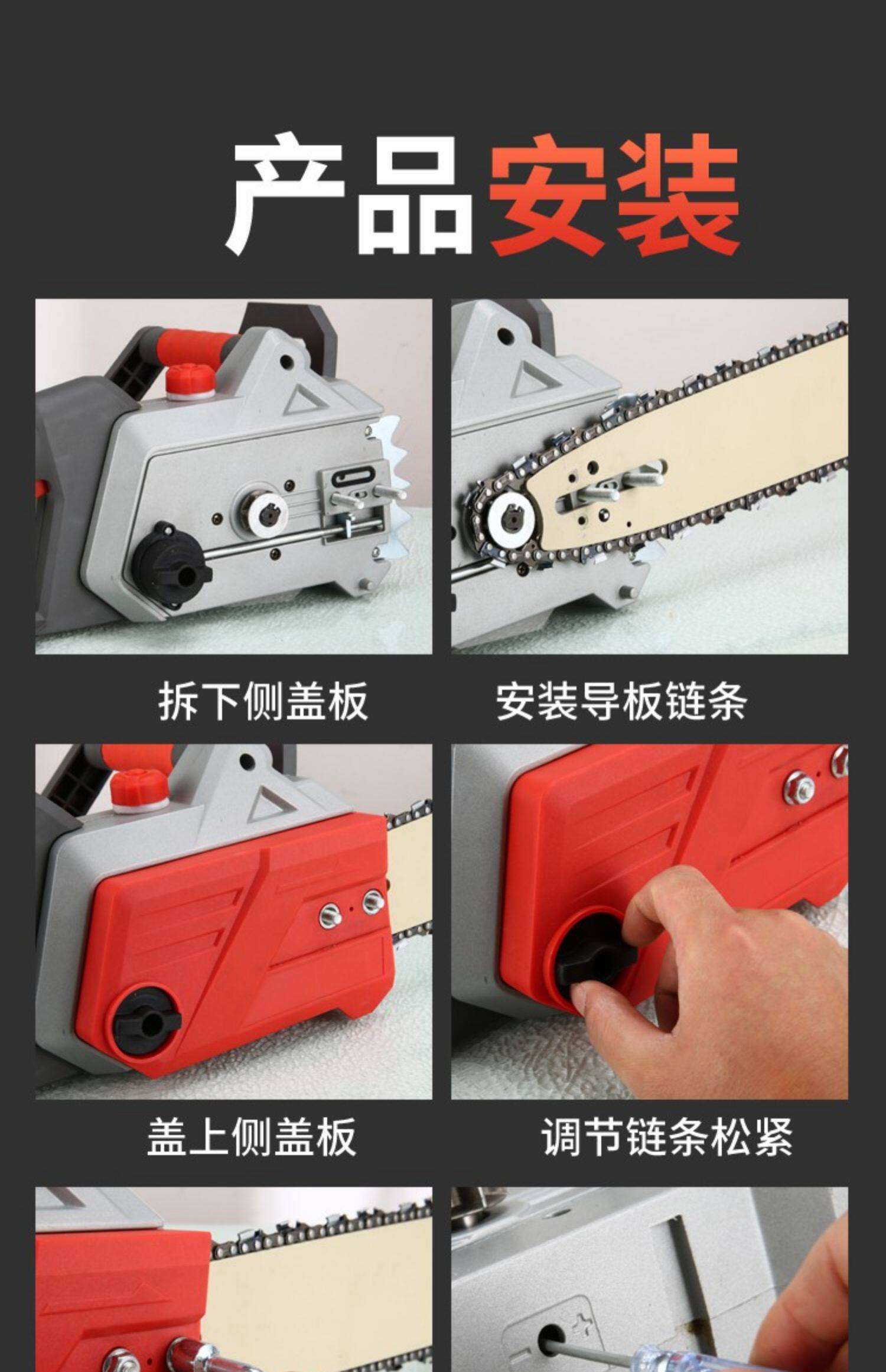 产品安装

拆下侧盖板

安装导板链条

盖上侧盖板

调节链条松紧