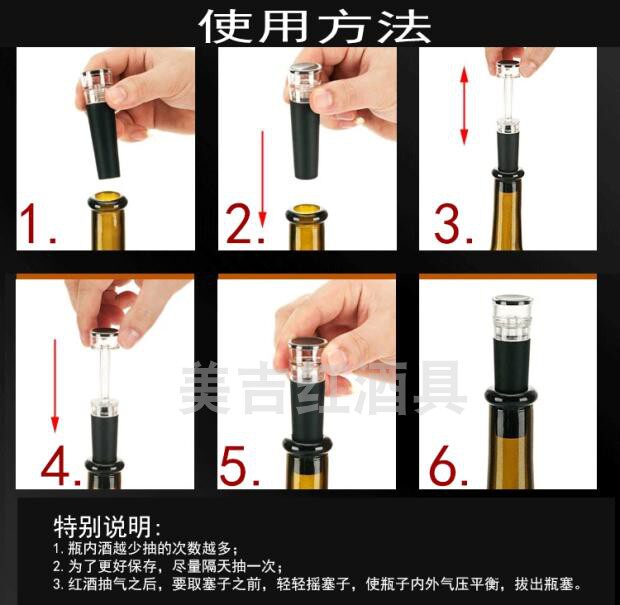 使用方法

1.

2.

3.

4.

5.

6.

美吉红酒具

特别说明:
1. 瓶内酒越少抽的次数越多;
2. 为了更好保存,尽量隔天抽一次;
3. 红酒抽气之后,要取塞子之前,轻轻摇塞子,使瓶子内外气压平衡,拔出瓶塞。