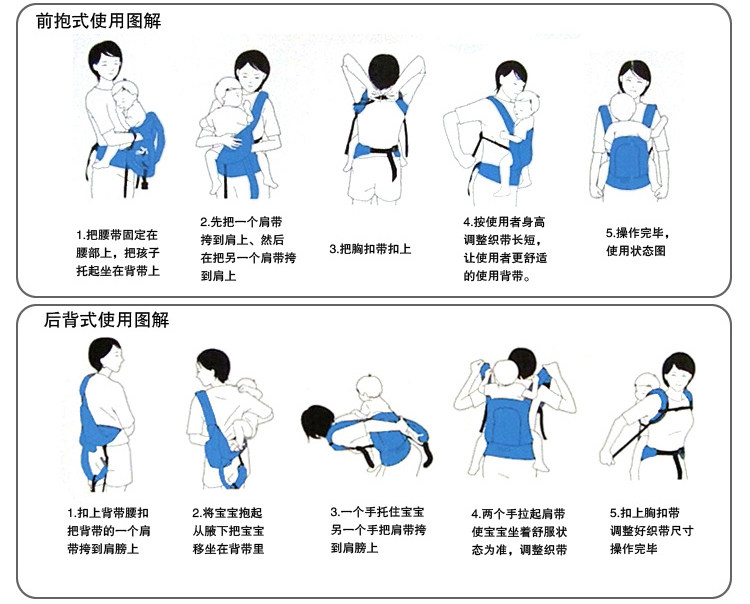 前抱式使用图解

1.把腰带固定在腰部上，把孩子托起坐在背带上

2.先把一个肩带挎到肩上、然后在把另一个肩带挎到肩上

3.把胸扣带扣上

4.按使用者身高调整织带长短，让使用者更舒适的使用背带。

5.操作完毕，使用状态图

后背式使用图解

1.扣上背带腰扣把背带的一个肩带挎到肩膀上

2.将宝宝抱起从腋下把宝宝移坐在背带里

3.一个手托住宝宝另一个手把肩带挎到肩膀上

4.两个手拉起肩带使宝宝坐着舒服状态为准，调整织带

5.扣上胸扣带调整好织带尺寸操作完毕