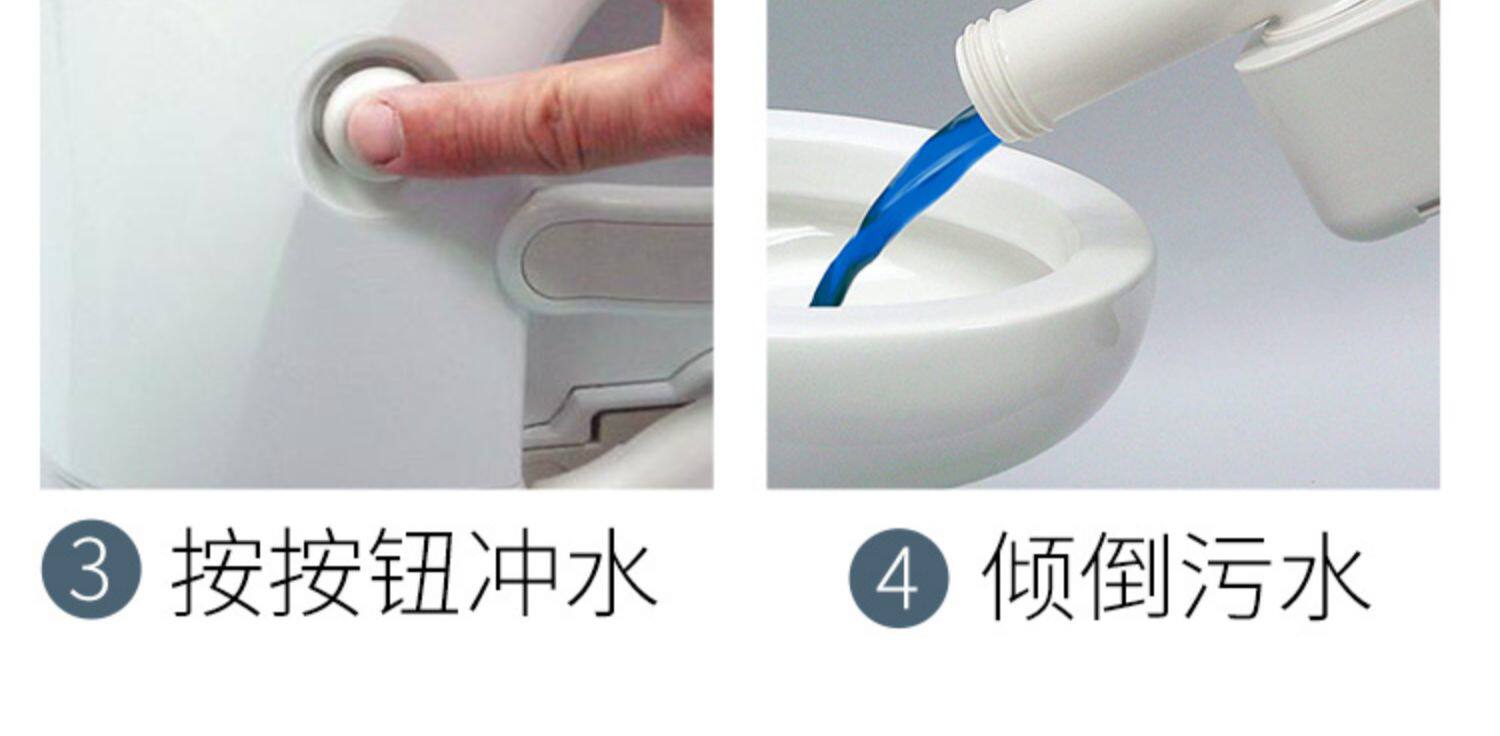 3 按按钮冲水

4 倾倒污水