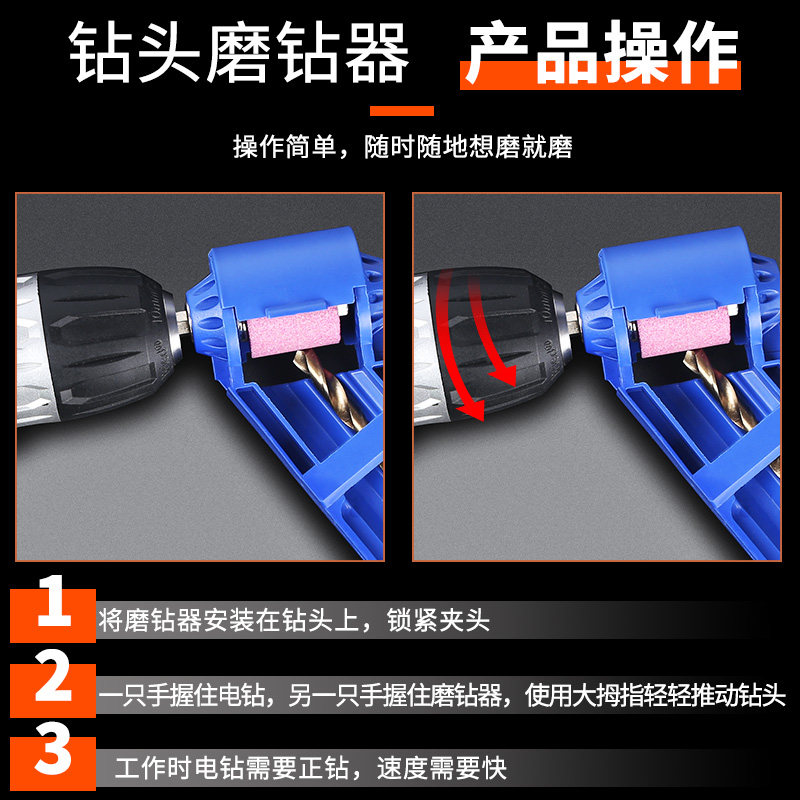 钻头磨钻器 产品操作

操作简单，随时随地想磨就磨

1 将磨钻器安装在钻头上，锁紧夹头

2 一只手握住电钻，另一只手握住磨钻器，使用大拇指轻轻推动钻头

3 工作时电钻需要正钻，速度需要快