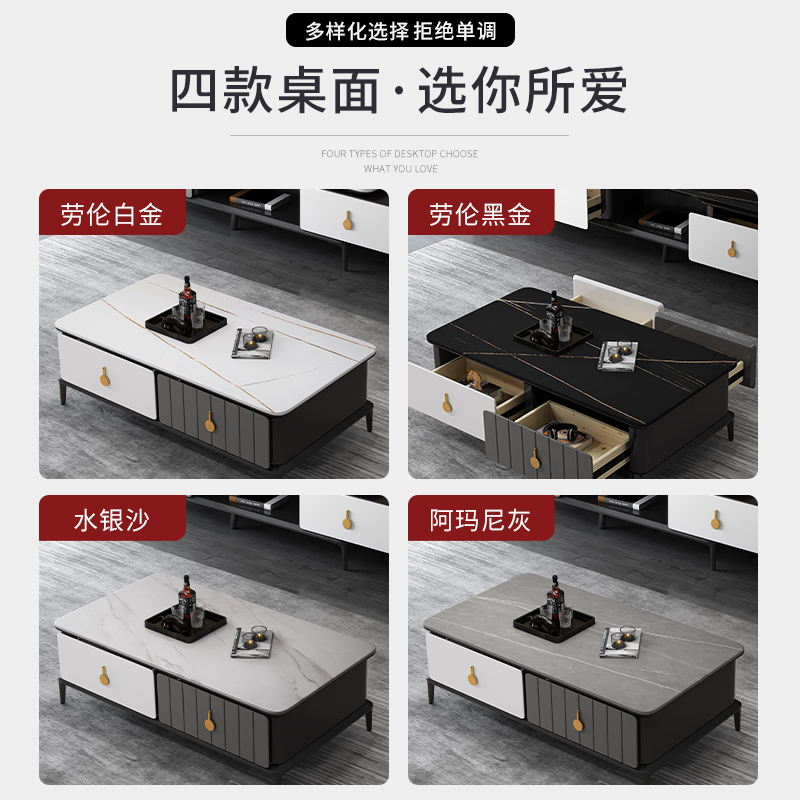 多样化选择 拒绝单调

四款桌面·选你所爱

FOUR TYPES OF DESKTOP CHOOSE WHAT YOU LOVE

劳伦白金

劳伦黑金

水银沙

阿玛尼灰