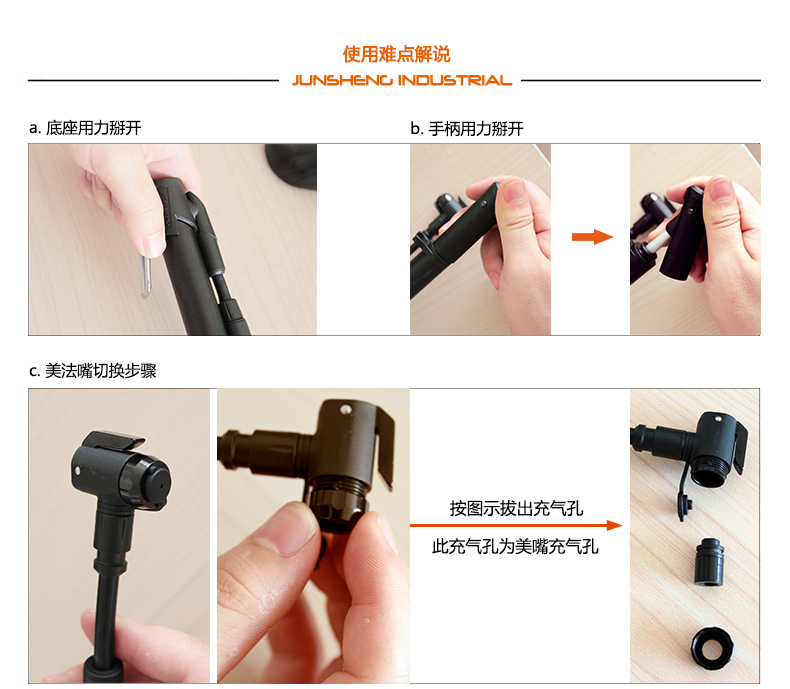 使用难点解说

JUNSHENG INDUSTRIAL

a. 底座用力掰开

b. 手柄用力掰开

c. 美法嘴切换步骤

按图示拔出充气孔

此充气孔为美嘴充气孔