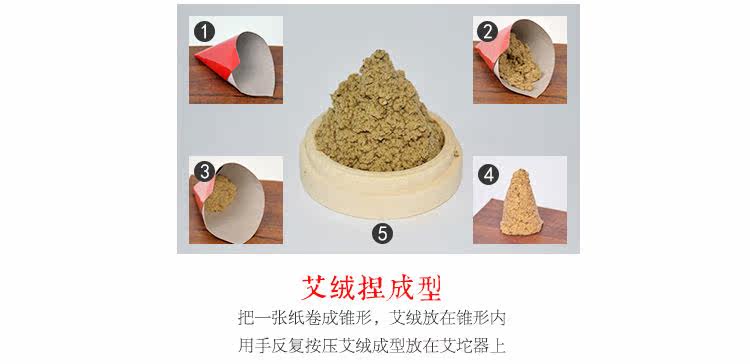 1

2

3

4

5

艾绒捏成型

把一张纸卷成锥形，艾绒放在锥形内

用手反复按压艾绒成型放在艾坨器上