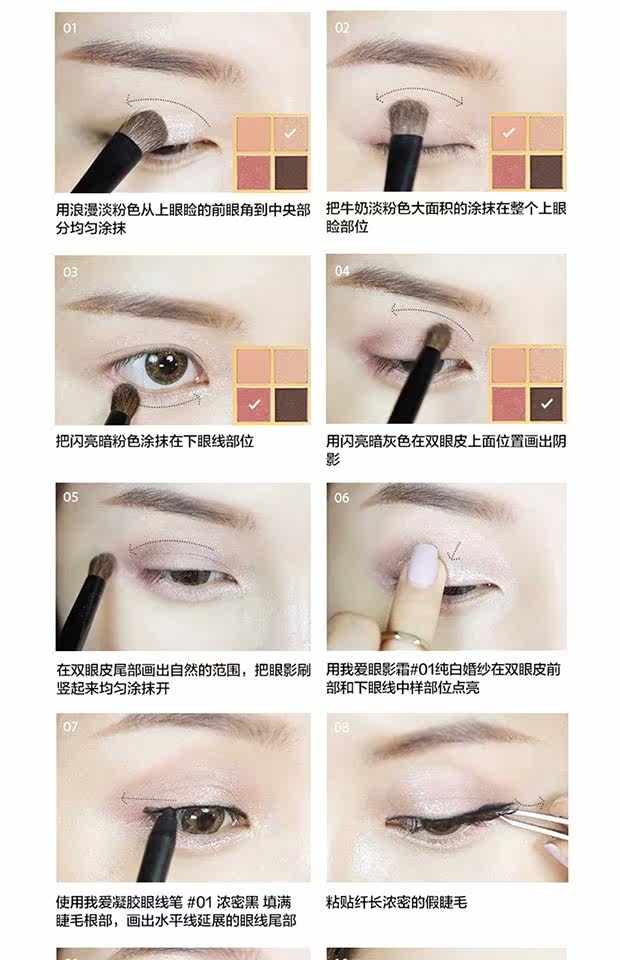 01

用浪漫淡粉色从上眼睑的前眼角到中央部分均匀涂抹

02

把牛奶淡粉色大面积的涂抹在整个上眼睑部位

03

把闪亮暗粉色涂抹在下眼线部位

04

用闪亮暗灰色在双眼皮上面位置画出阴影

05

在双眼皮尾部画出自然的范围，把眼影刷竖起来均匀涂抹开

06

用我爱眼影霜#01纯白婚纱在双眼皮前部和下眼线中样部位点亮

07

使用我爱凝胶眼线笔 #01 浓密黑 填满睫毛根部，画出水平线延展的眼线尾部

08

粘贴纤长浓密的假睫毛