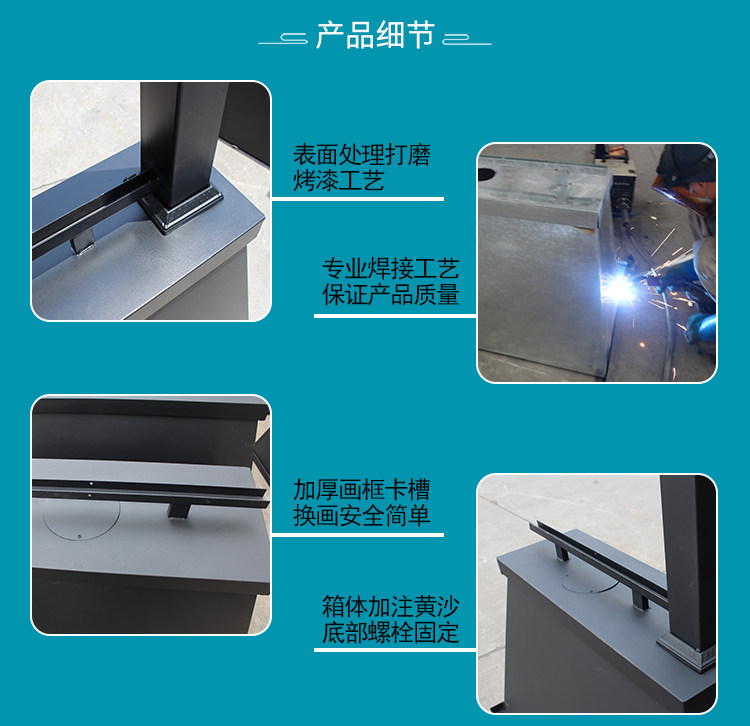 产品细节

表面处理打磨
烤漆工艺

专业焊接工艺
保证产品质量

加厚画框卡槽
换画安全简单

箱体加注黄沙
底部螺栓固定