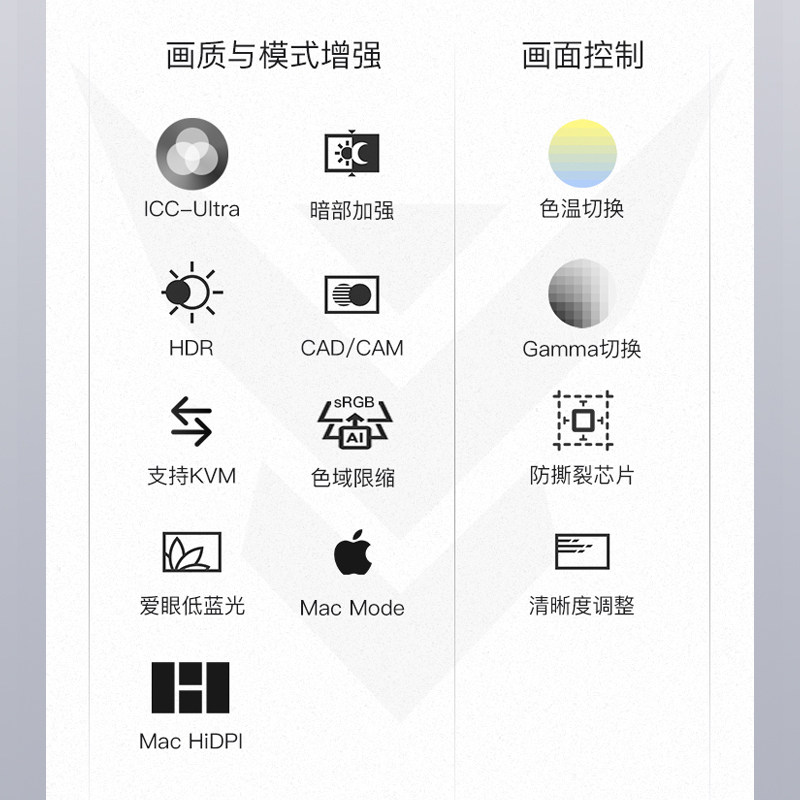 画质与模式增强

ICC-Ultra

暗部加强

HDR

CAD/CAM

支持KVM

sRGB
AI
色域限缩

爱眼低蓝光

Mac Mode

Mac HiDPI

画面控制

色温切换

Gamma切换

防撕裂芯片

清晰度调整