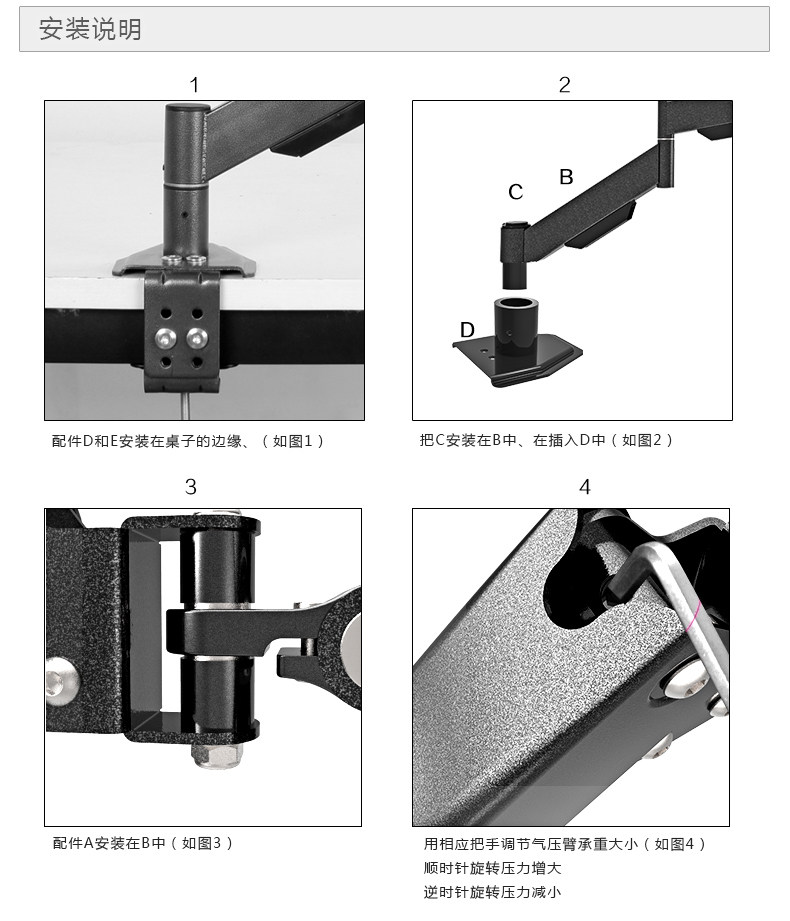 安装说明

1

配件D和E安装在桌子的边缘、（如图1）

2

C

B

D

把C安装在B中、在插入D中（如图2）

3

配件A安装在B中（如图3）

4

用相应把手调节气压臂承重大小（如图4）
顺时针旋转压力增大
逆时针旋转压力减小