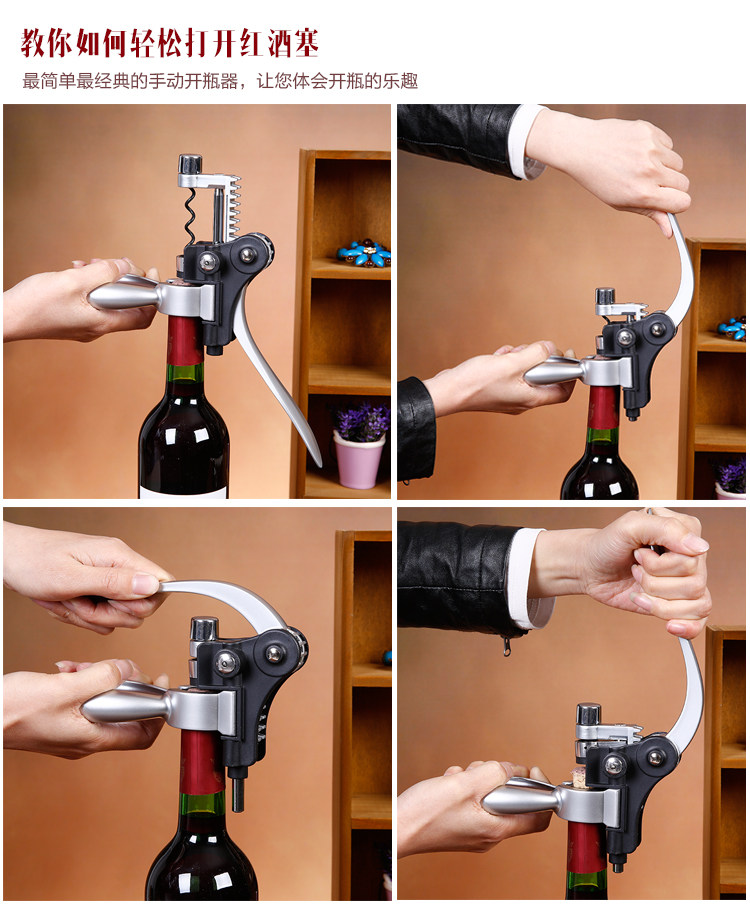 教你如何轻松打开红酒塞

最简单最经典的手动开瓶器，让您体会开瓶的乐趣