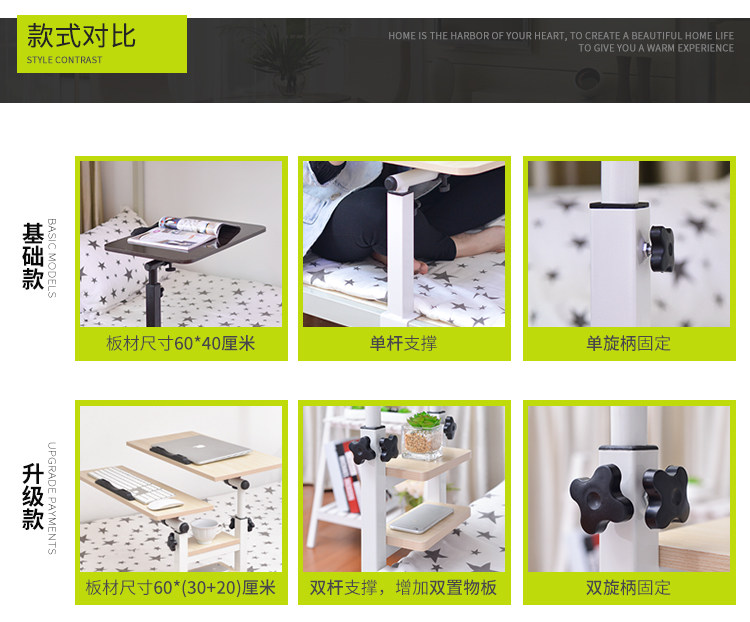 款式对比
STYLE CONTRAST

HOME IS THE HARBOR OF YOUR HEART, TO CREATE A BEAUTIFUL HOME LIFE TO GIVE YOU A WARM EXPERIENCE

基础款
BASIC MODELS

板材尺寸60*40厘米

单杆支撑

单旋柄固定

升级款
UPGRADE PAYMENTS

板材尺寸60*(30+20)厘米

双杆支撑，增加双置物板

双旋柄固定