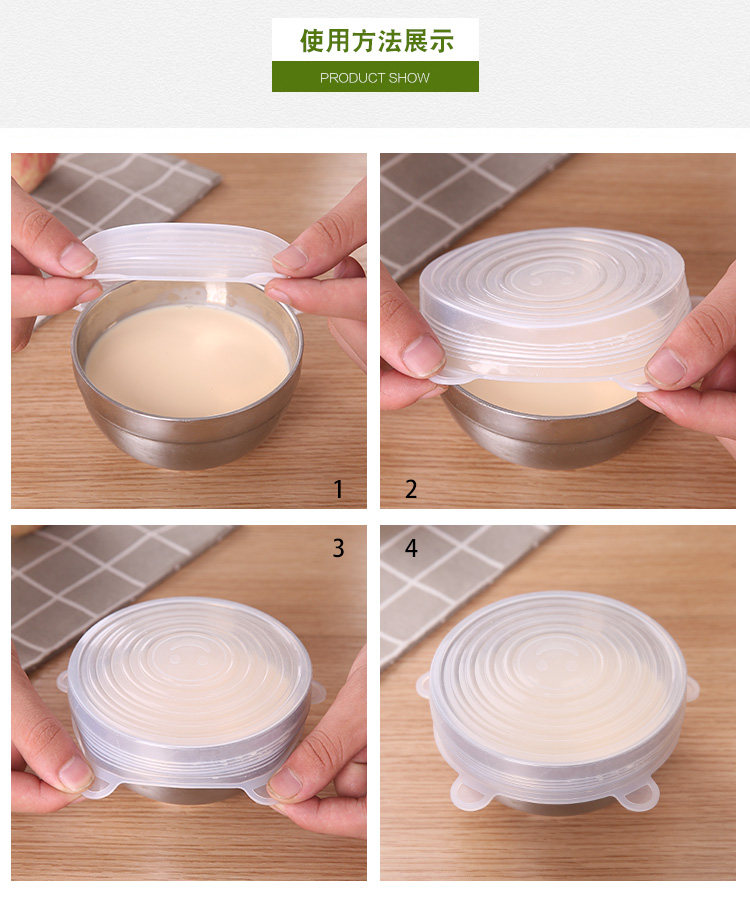 使用方法展示
PRODUCT SHOW

1

2

3

4