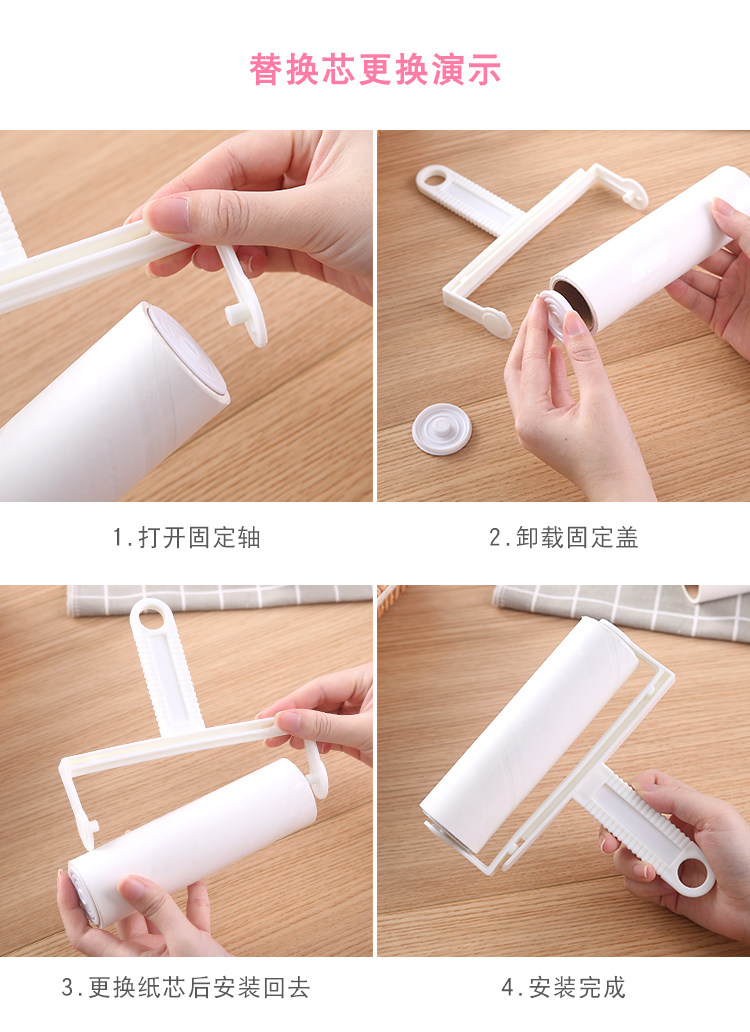 替换芯更换演示

1.打开固定轴

2.卸载固定盖

3.更换纸芯后安装回去

4.安装完成