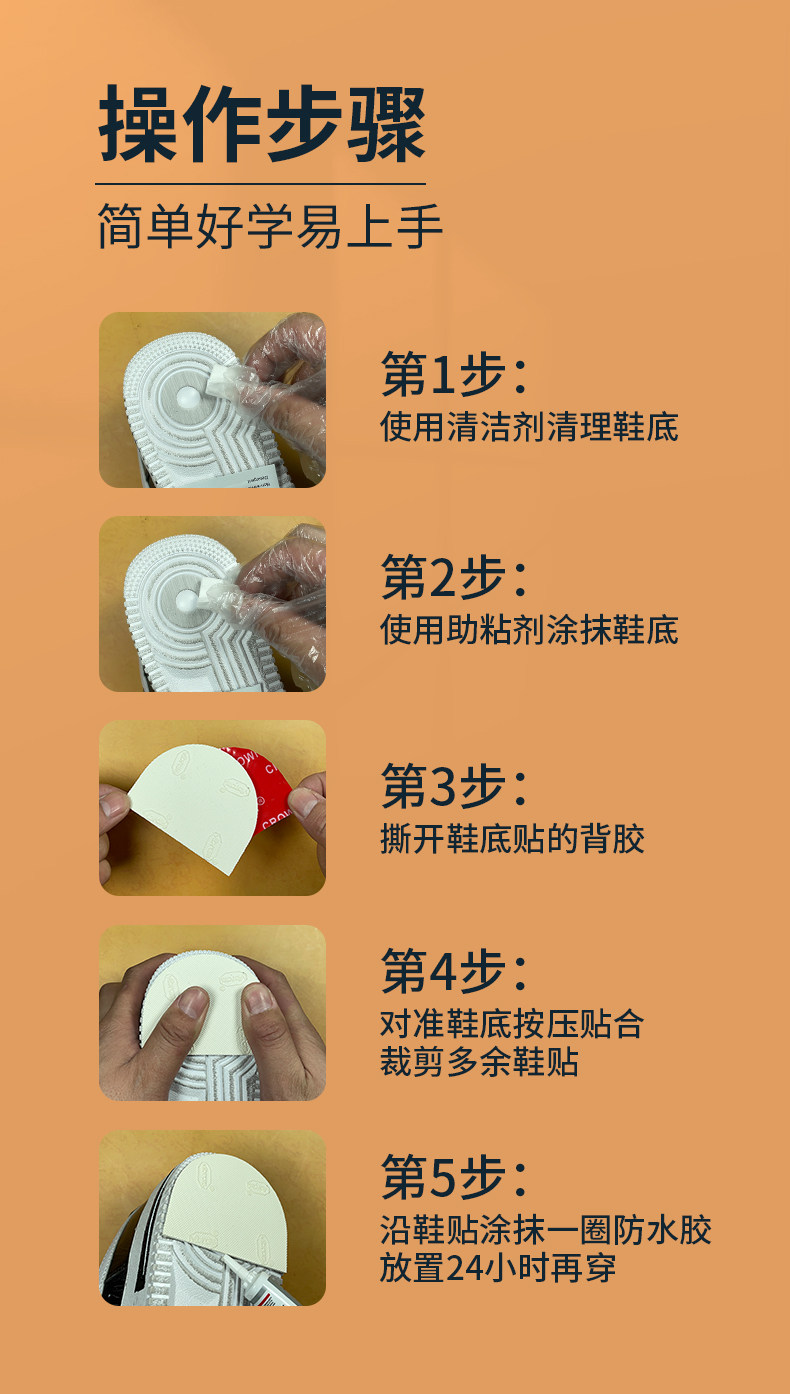 操作步骤

简单好学易上手

第1步：
使用清洁剂清理鞋底

第2步：
使用助粘剂涂抹鞋底

第3步：
撕开鞋底贴的背胶

第4步：
对准鞋底按压贴合
裁剪多余鞋贴

第5步：
沿鞋贴涂抹一圈防水胶
放置24小时再穿