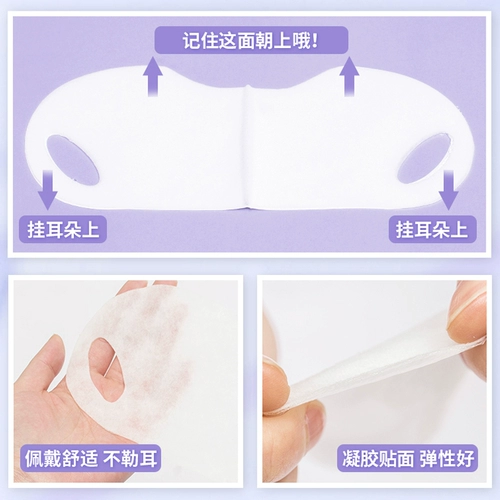 记住这面朝上哦！

挂耳朵上

挂耳朵上

佩戴舒适 不勒耳

凝胶贴面 弹性好