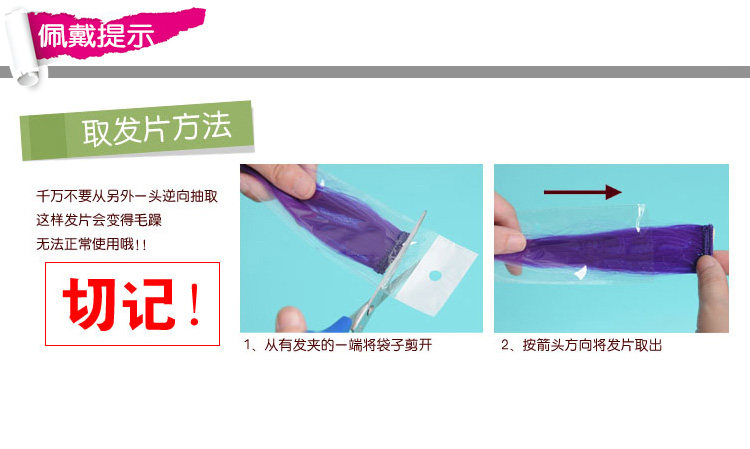 佩戴提示

取发片方法

千万不要从另外一头逆向抽取
这样发片会变得毛躁
无法正常使用哦!!

切记!

1、从有发夹的一端将袋子剪开

2、按箭头方向将发片取出