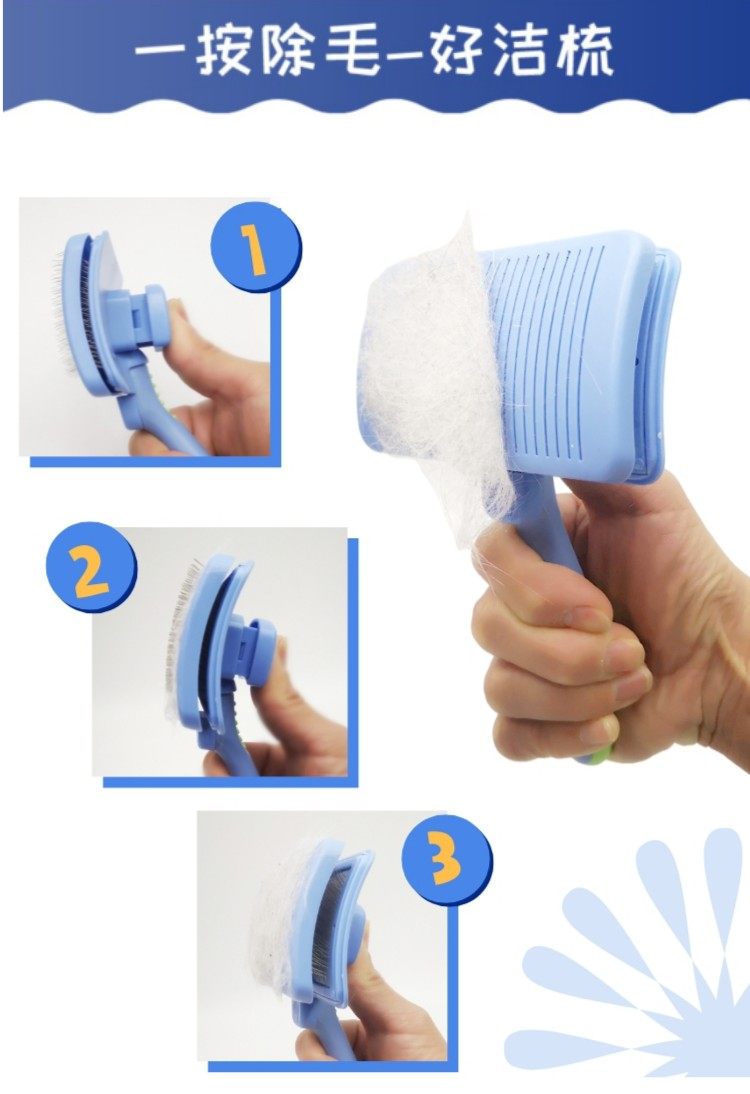 一按除毛—好洁梳

1

2

3