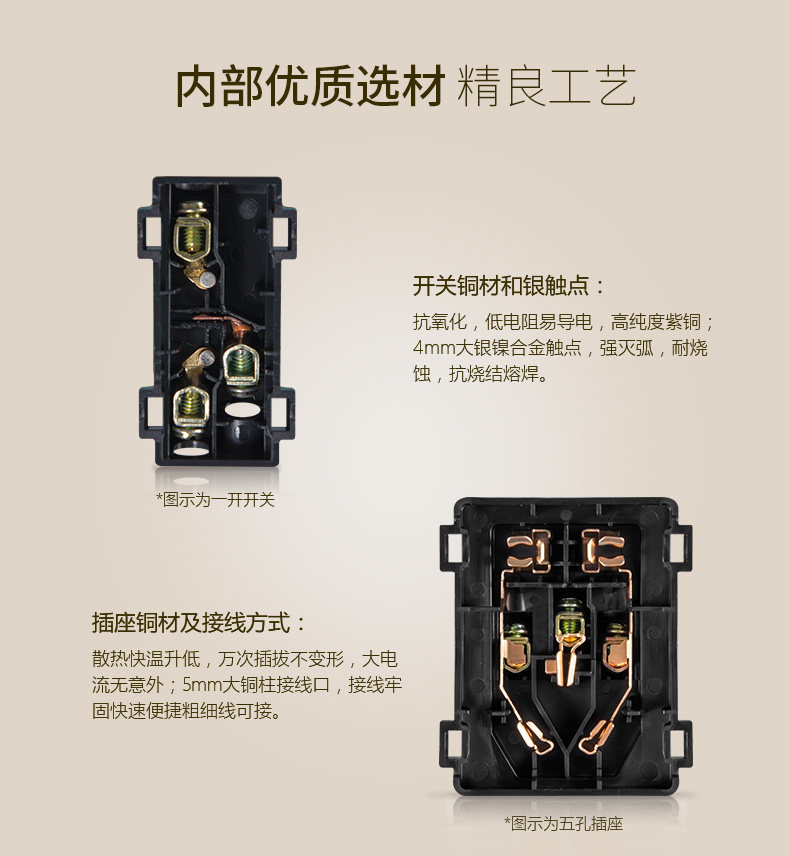 内部优质选材 精良工艺

开关铜材和银触点：

抗氧化，低电阻易导电，高纯度紫铜；4mm大银镍合金触点，强灭弧，耐烧蚀，抗烧结熔焊。

*图示为一开开关

插座铜材及接线方式：

散热快温升低，万次插拔不变形，大电流无意外；5mm大铜柱接线口，接线牢固快速便捷粗细线可接。

*图示为五孔插座