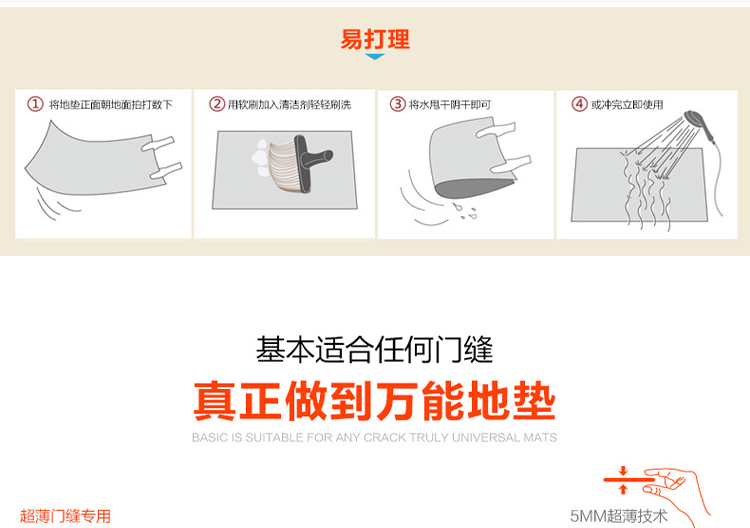 易打理

① 将地垫正面朝地面拍打数下

② 用软刷加入清洁剂轻轻刷洗

③ 将水甩干阴干即可

④ 或冲完立即使用

基本适合任何门缝

真正做到万能地垫

BASIC IS SUITABLE FOR ANY CRACK TRULY UNIVERSAL MATS

超薄门缝专用

5MM超薄技术