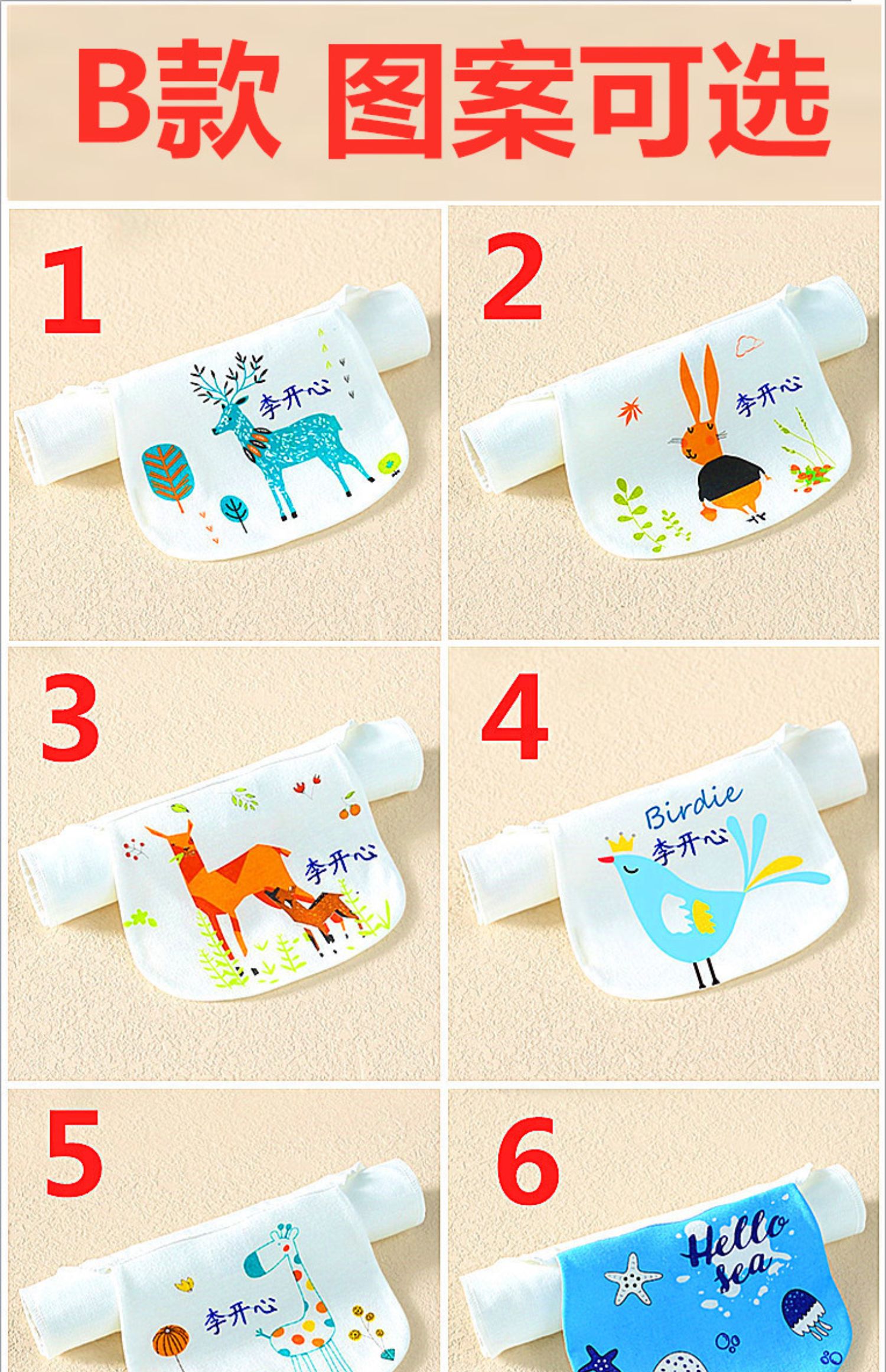 B款 图案可选

1

李开心

2

李开心

3

李开心

4

Birdie
李开心

5

李开心

6

Hello sea