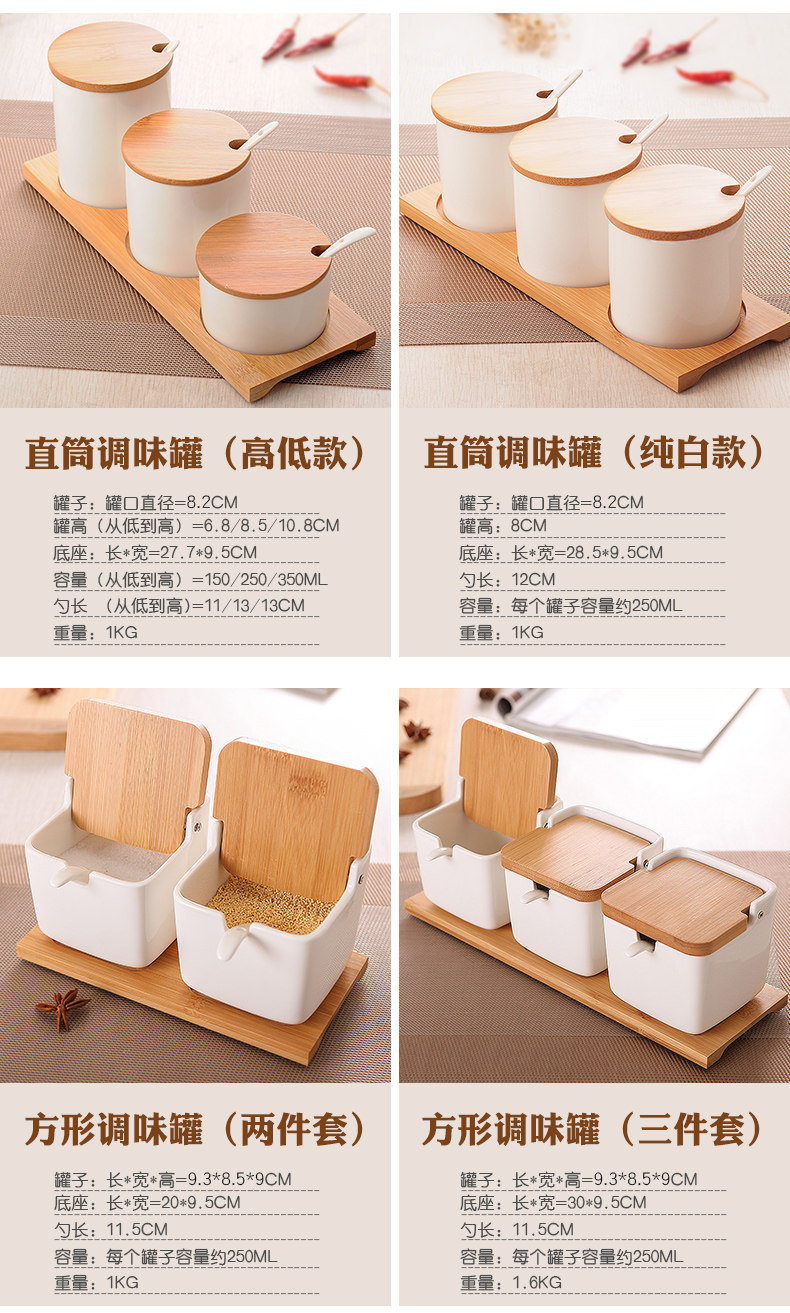 直筒调味罐（高低款）

罐子：罐口直径=8.2CM
罐高（从低到高）=6.8/8.5/10.8CM
底座：长*宽=27.7*9.5CM
容量（从低到高）=150/250/350ML
勺长 （从低到高）=11/13/13CM
重量：1KG

直筒调味罐（纯白款）

罐子：罐口直径=8.2CM
罐高：8CM
底座：长*宽=28.5*9.5CM
勺长：12CM
容量：每个罐子容量约250ML
重量：1KG

方形调味罐（两件套）

罐子：长*宽*高=9.3*8.5*9CM
底座：长*宽=20*9.5CM
勺长：11.5CM
容量：每个罐子容量约250ML
重量：1KG

方形调味罐（三件套）

罐子：长*宽*高=9.3*8.5*9CM
底座：长*宽=30*9.5CM
勺长：11.5CM
容量：每个罐子容量约250ML
重量：1.6KG