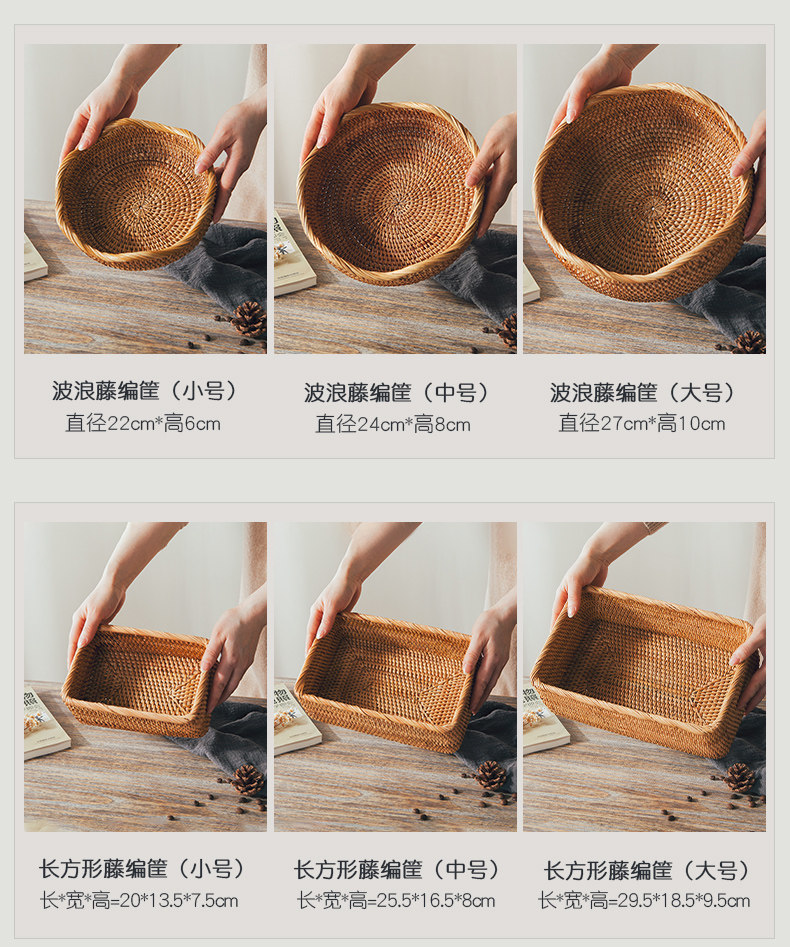 波浪藤编筐（小号）
直径22cm*高6cm

波浪藤编筐（中号）
直径24cm*高8cm

波浪藤编筐（大号）
直径27cm*高10cm

长方形藤编筐（小号）
长*宽*高=20*13.5*7.5cm

长方形藤编筐（中号）
长*宽*高=25.5*16.5*8cm

长方形藤编筐（大号）
长*宽*高=29.5*18.5*9.5cm