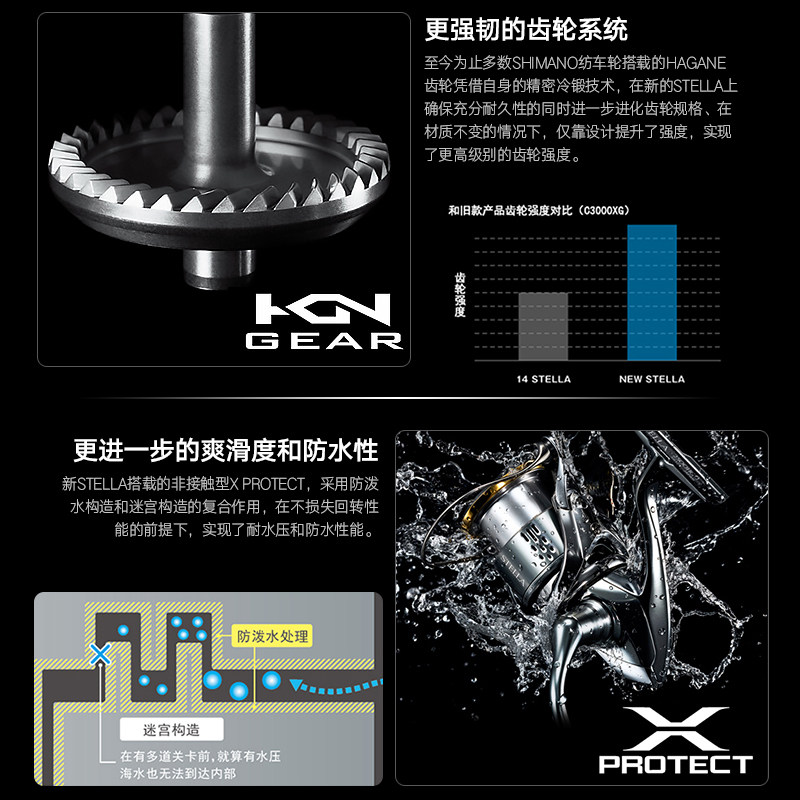 HGN
GEAR

更强韧的齿轮系统

至今为止多数SHIMANO纺车轮搭载的HAGANE齿轮凭借自身的精密冷锻技术，在新的STELLA上确保充分耐久性的同时进一步进化齿轮规格、在材质不变的情况下，仅靠设计提升了强度，实现了更高级别的齿轮强度。

和旧款产品齿轮强度对比（C3000XG）

齿轮强度

14 STELLA

NEW STELLA

更进一步的爽滑度和防水性

新STELLA搭载的非接触型X PROTECT，采用防泼水构造和迷宫构造的复合作用，在不损失回转性能的前提下，实现了耐水压和防水性能。

防泼水处理

迷宫构造

在有多道关卡前，就算有水压海水也无法到达内部

X
PROTECT