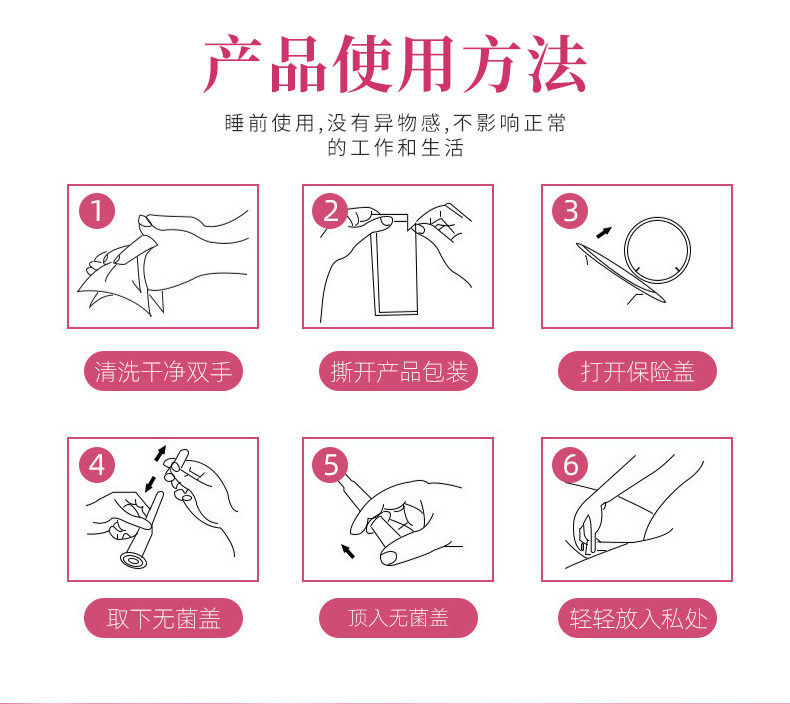 产品使用方法

睡前使用,没有异物感,不影响正常的工作和生活

1
清洗干净双手

2
撕开产品包装

3
打开保险盖

4
取下无菌盖

5
顶入无菌盖

6
轻轻放入私处