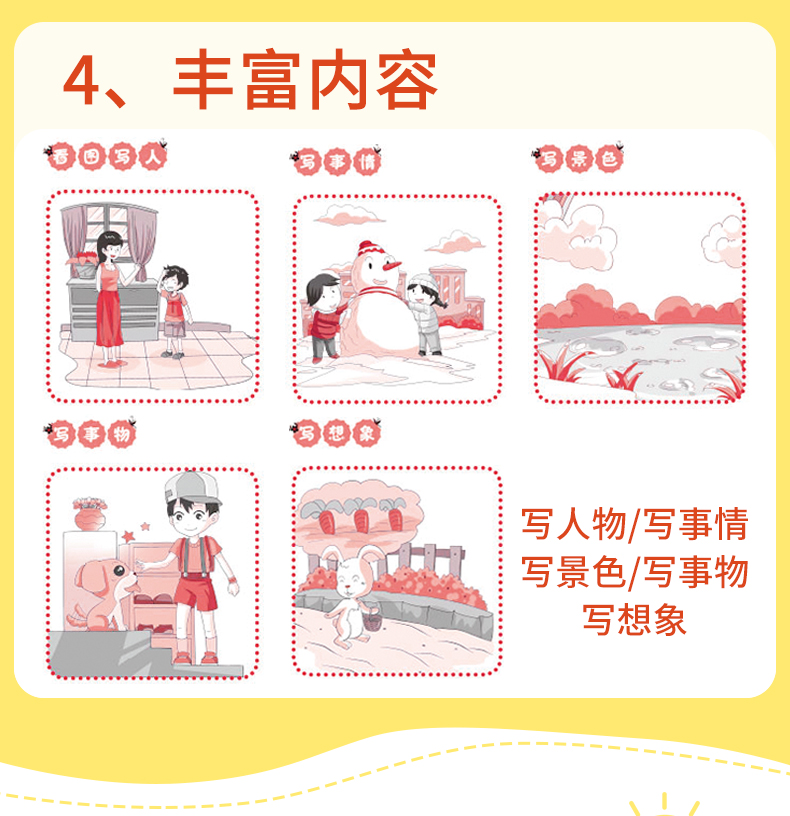 4、丰富内容

看图写人

写事情

写景色

写事物

写想象

写人物/写事情
写景色/写事物
写想象