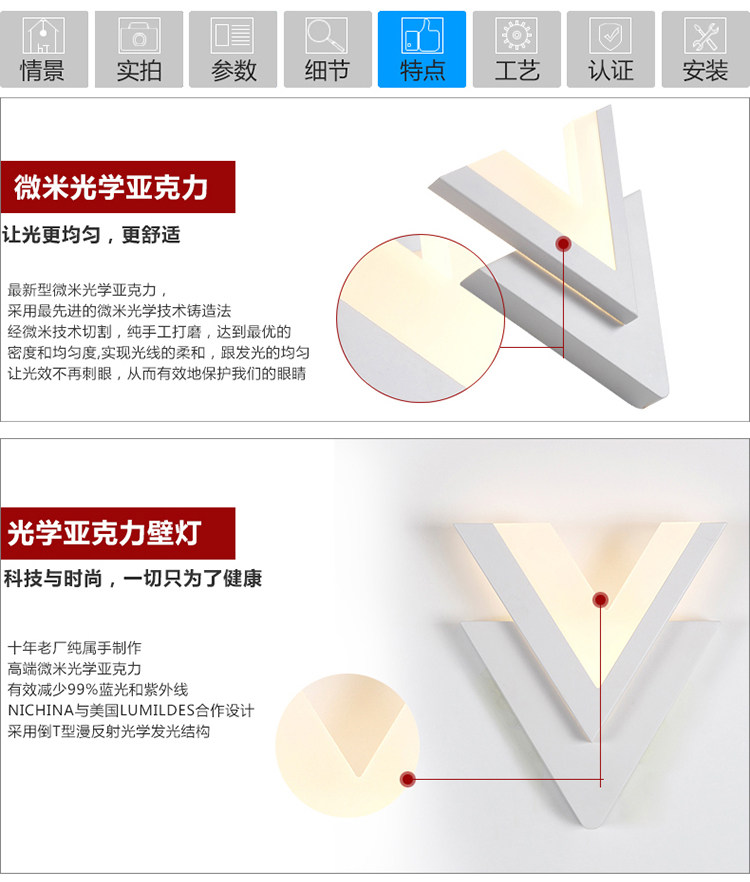 情景 实拍 参数 细节 特点 工艺 认证 安装

微米光学亚克力

让光更均匀，更舒适

最新型微米光学亚克力，
采用最先进的微米光学技术铸造法
经微米技术切割，纯手工打磨，达到最优的
密度和均匀度,实现光线的柔和，跟发光的均匀
让光效不再刺眼，从而有效地保护我们的眼睛

光学亚克力壁灯

科技与时尚，一切只为了健康

十年老厂纯属手制作
高端微米光学亚克力
有效减少99%蓝光和紫外线
NICHINA与美国LUMILDES合作设计
采用倒T型漫反射光学发光结构