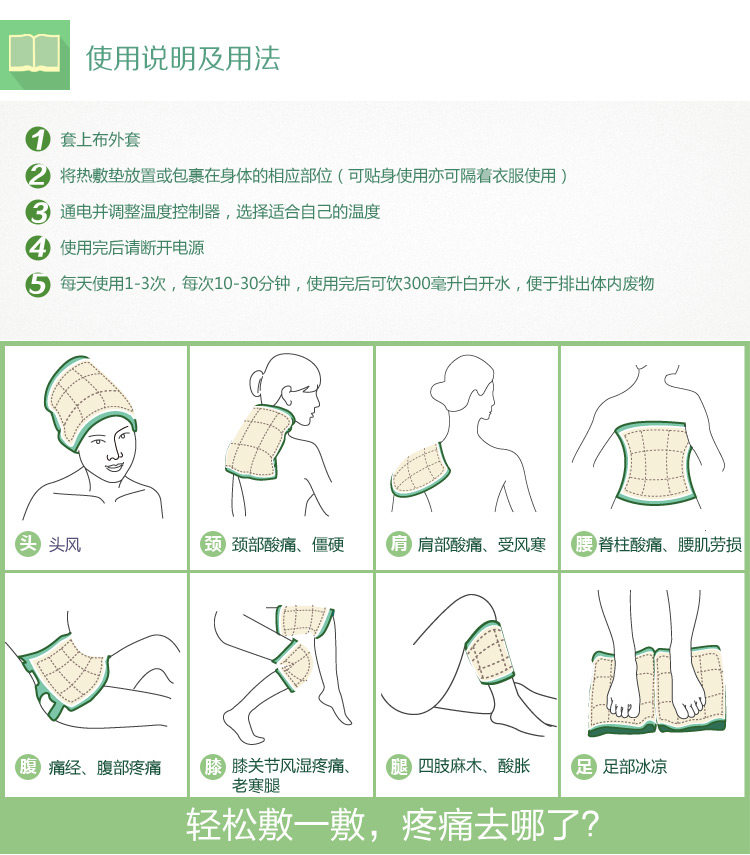 使用说明及用法

1 套上布外套
2 将热敷垫放置或包裹在身体的相应部位（可贴身使用亦可隔着衣服使用）
3 通电并调整温度控制器，选择适合自己的温度
4 使用完后请断开电源
5 每天使用1-3次，每次10-30分钟，使用完后可饮300毫升白开水，便于排出体内废物

头 头风

颈 颈部酸痛、僵硬

肩 肩部酸痛、受风寒

腰 脊柱酸痛、腰肌劳损

腹 痛经、腹部疼痛

膝 膝关节风湿疼痛、老寒腿

腿 四肢麻木、酸胀

足 足部冰凉

轻松敷一敷，疼痛去哪了?