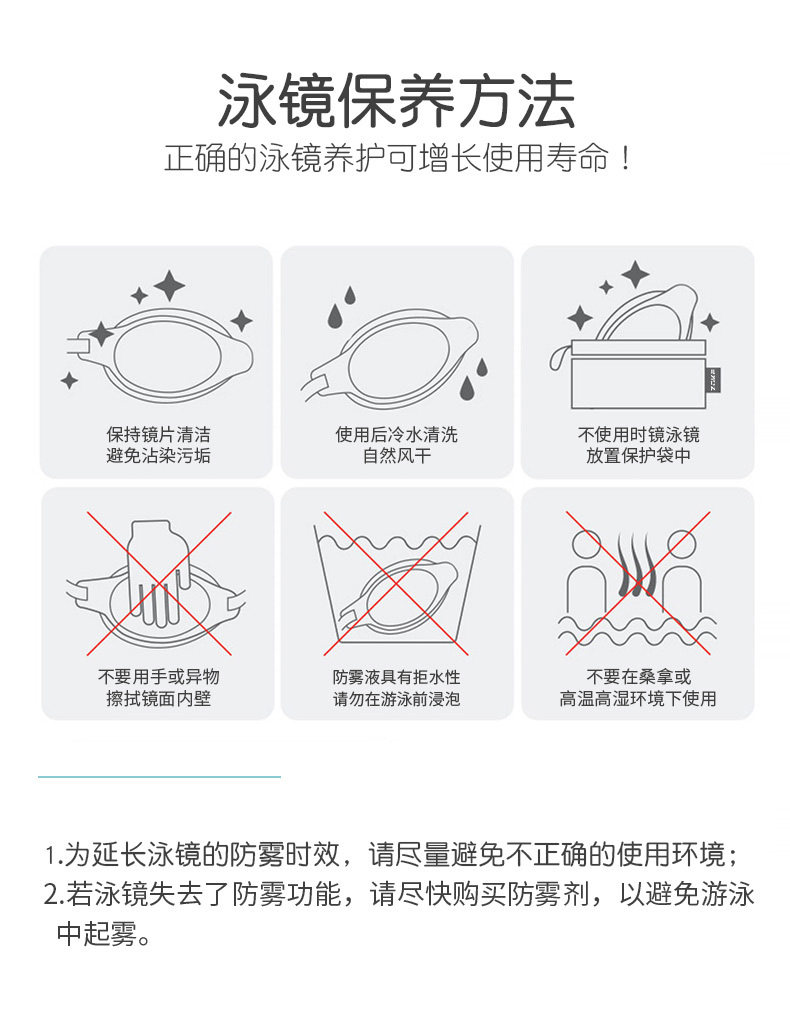 泳镜保养方法
正确的泳镜养护可增长使用寿命！

保持镜片清洁
避免沾染污垢

使用后冷水清洗
自然风干

不使用时镜泳镜
放置保护袋中

不要用手或异物
擦拭镜面内壁

防雾液具有拒水性
请勿在游泳前浸泡

不要在桑拿或
高温高湿环境下使用

1.为延长泳镜的防雾时效，请尽量避免不正确的使用环境；
2.若泳镜失去了防雾功能，请尽快购买防雾剂，以避免游泳中起雾。