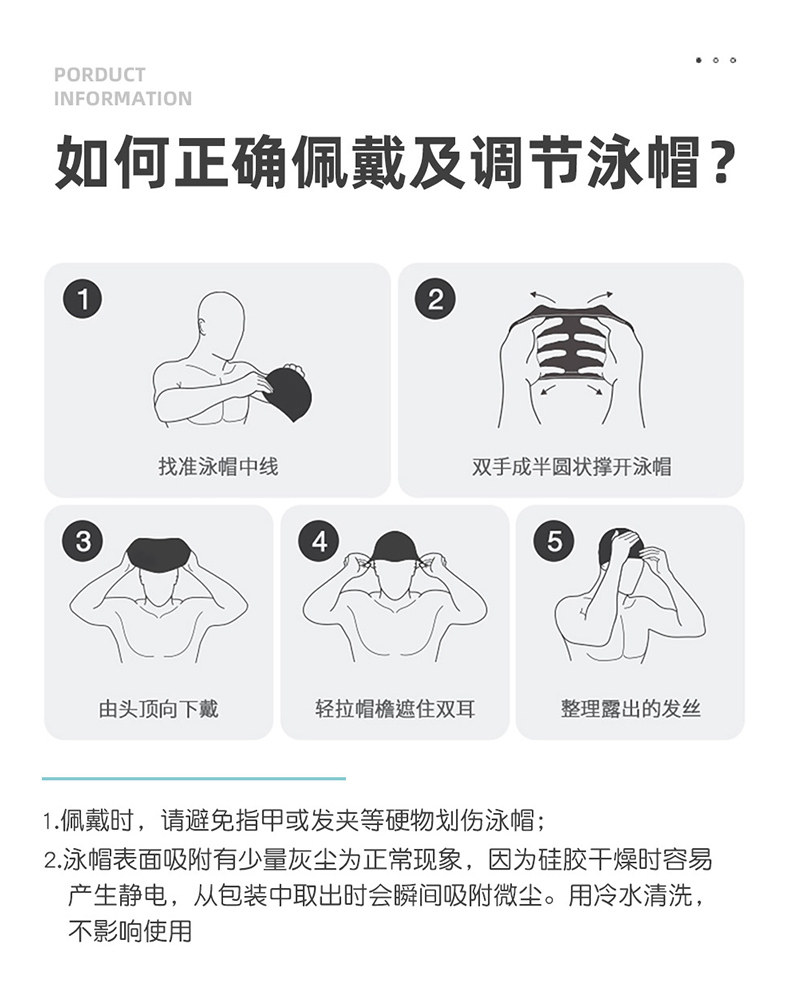 PORDUCT
INFORMATION

如何正确佩戴及调节泳帽？

1
找准泳帽中线

2
双手成半圆状撑开泳帽

3
由头顶向下戴

4
轻拉帽檐遮住双耳

5
整理露出的发丝

1.佩戴时，请避免指甲或发夹等硬物划伤泳帽；
2.泳帽表面吸附有少量灰尘为正常现象，因为硅胶干燥时容易产生静电，从包装中取出时会瞬间吸附微尘。用冷水清洗，不影响使用