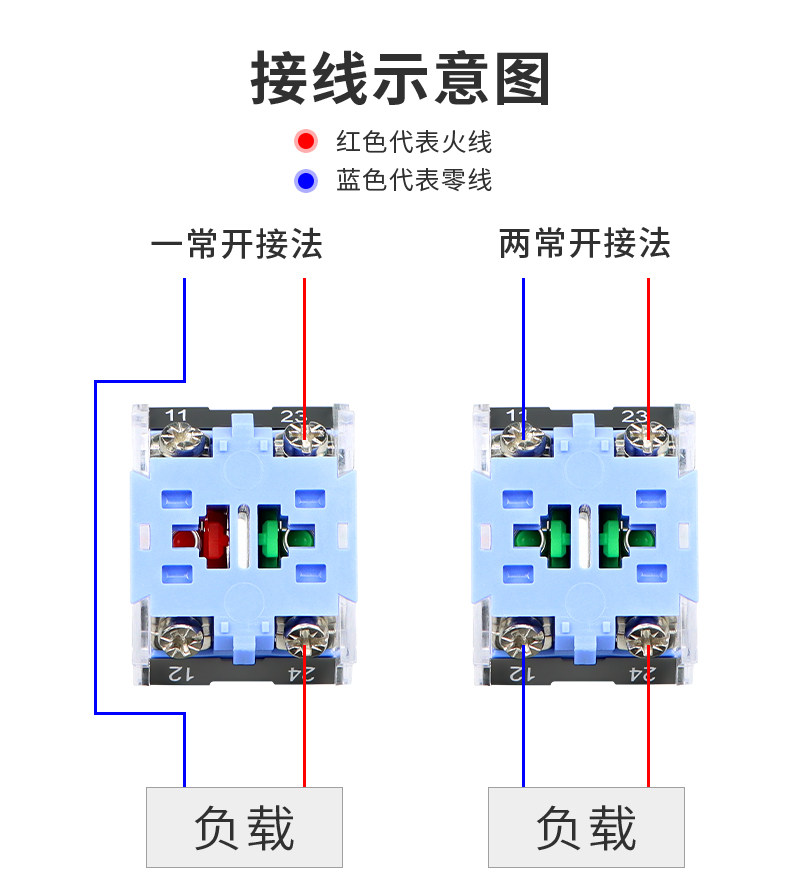 接线示意图

红色代表火线
蓝色代表零线

一常开接法

11 23

12 24

负载

两常开接法

11 23

12 24

负载