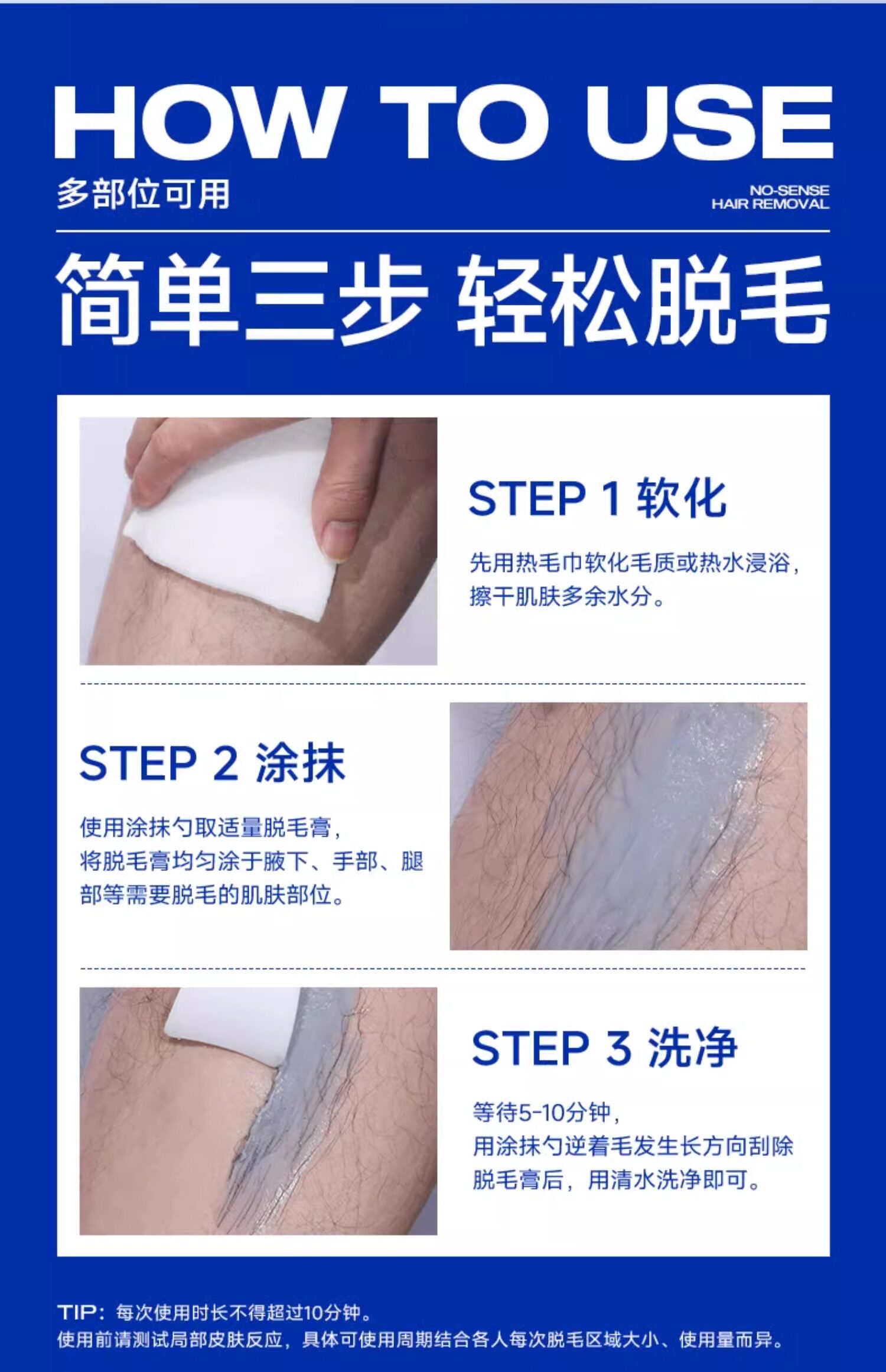 HOW TO USE

多部位可用

NO-SENSE
HAIR REMOVAL

简单三步 轻松脱毛

STEP 1 软化

先用热毛巾软化毛质或热水浸浴，擦干肌肤多余水分。

STEP 2 涂抹

使用涂抹勺取适量脱毛膏，将脱毛膏均匀涂于腋下、手部、腿部等需要脱毛的肌肤部位。

STEP 3 洗净

等待5-10分钟，用涂抹勺逆着毛发生长方向刮除脱毛膏后，用清水洗净即可。

TIP：每次使用时长不得超过10分钟。
使用前请测试局部皮肤反应，具体可使用周期结合各人每次脱毛区域大小、使用量而异。