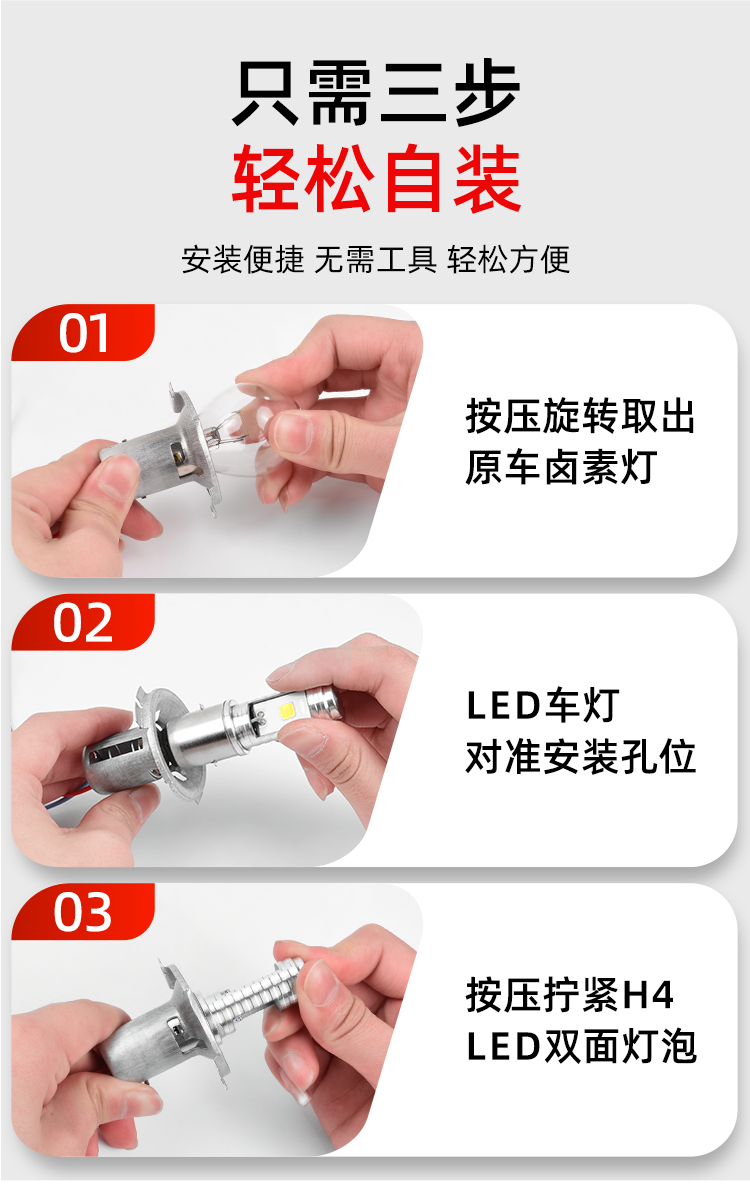 只需三步
轻松自装

安装便捷 无需工具 轻松方便

01

按压旋转取出
原车卤素灯

02

LED车灯
对准安装孔位

03

按压拧紧H4
LED双面灯泡