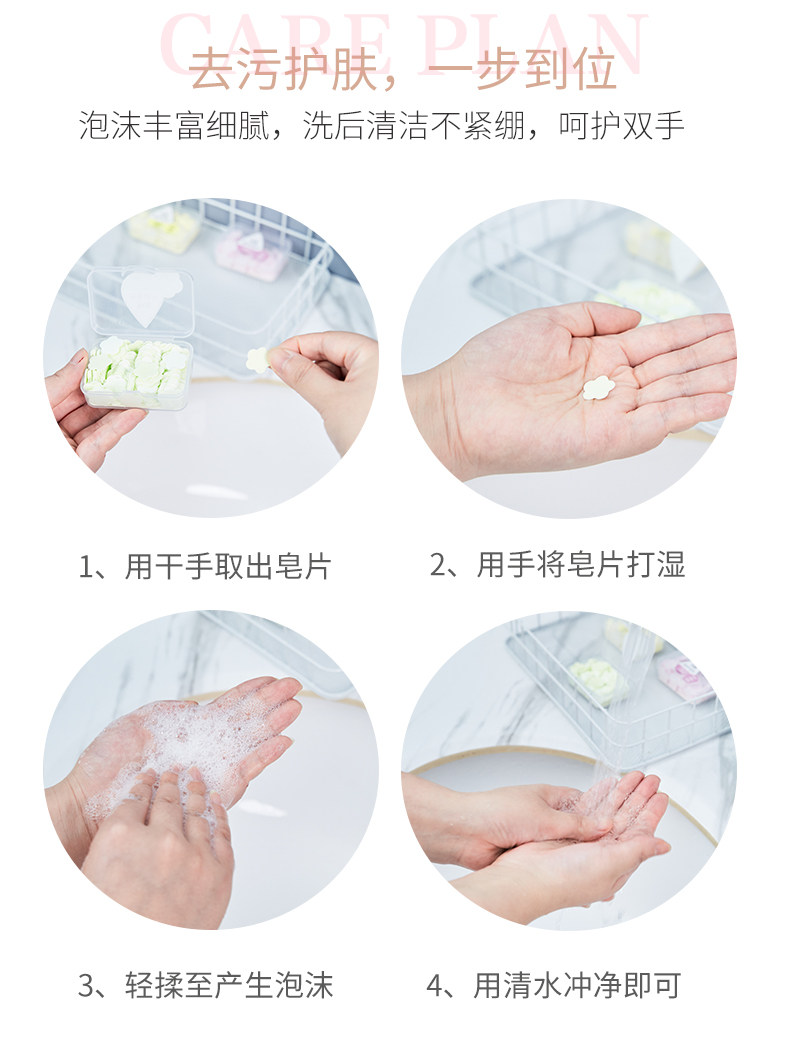 CARE PLAN
去污护肤，一步到位
泡沫丰富细腻，洗后清洁不紧绷，呵护双手

1、用干手取出皂片
2、用手将皂片打湿
3、轻揉至产生泡沫
4、用清水冲净即可