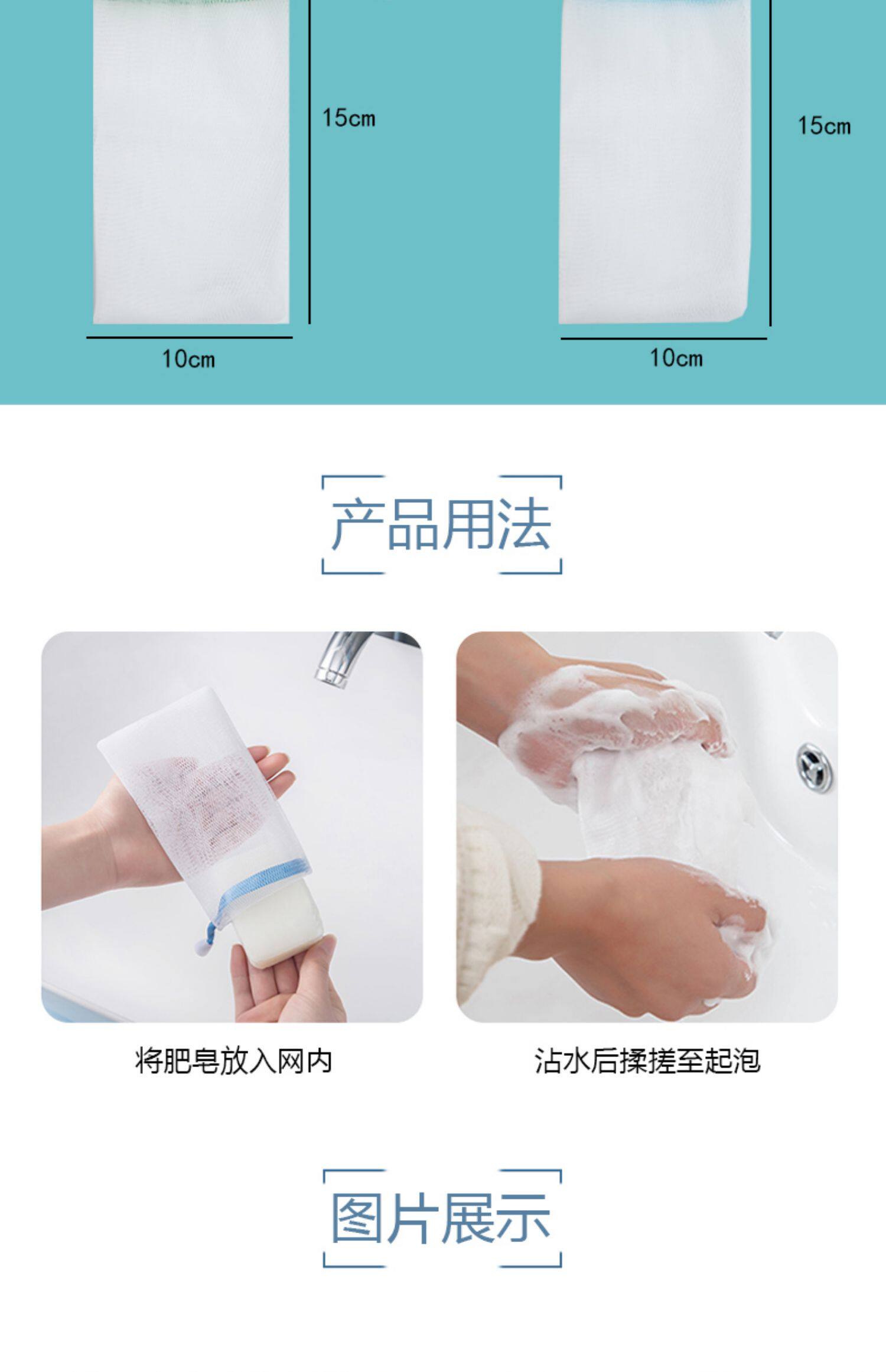 15cm

10cm

15cm

10cm

产品用法

将肥皂放入网内

沾水后揉搓至起泡

图片展示