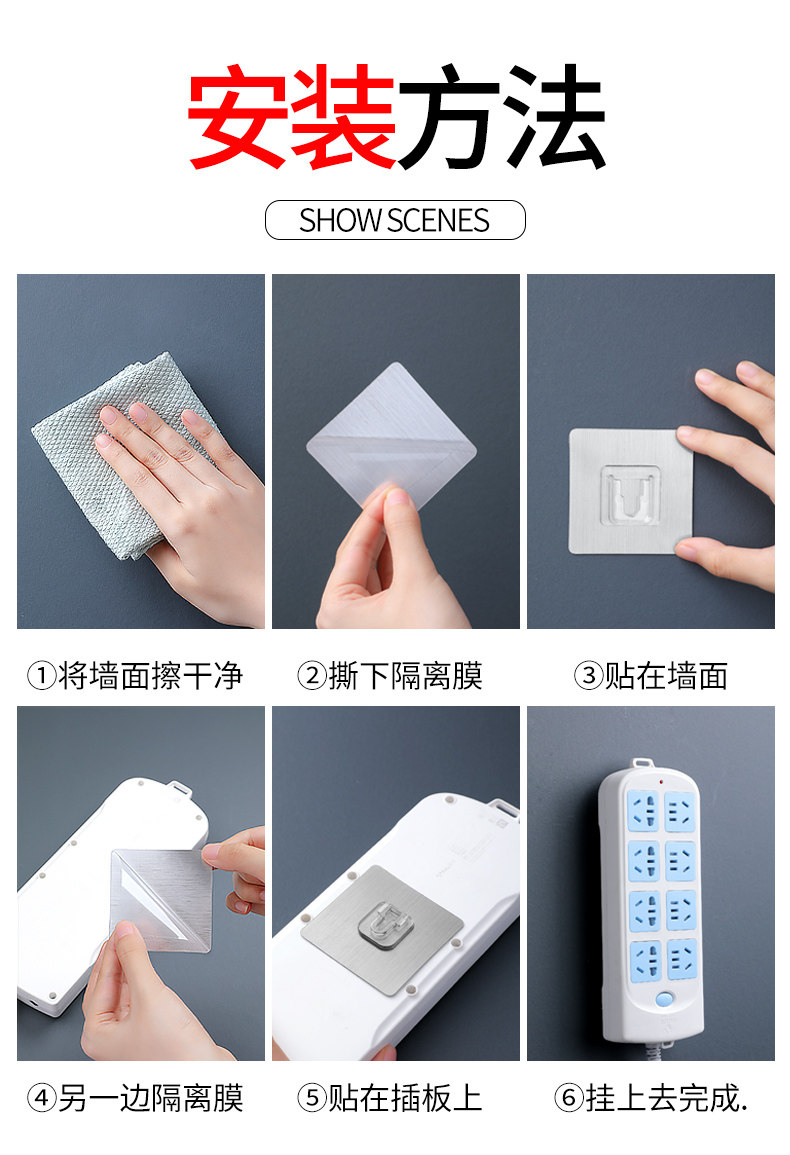 安装方法

SHOW SCENES

①将墙面擦干净

②撕下隔离膜

③贴在墙面

④另一边隔离膜

⑤贴在插板上

⑥挂上去完成.