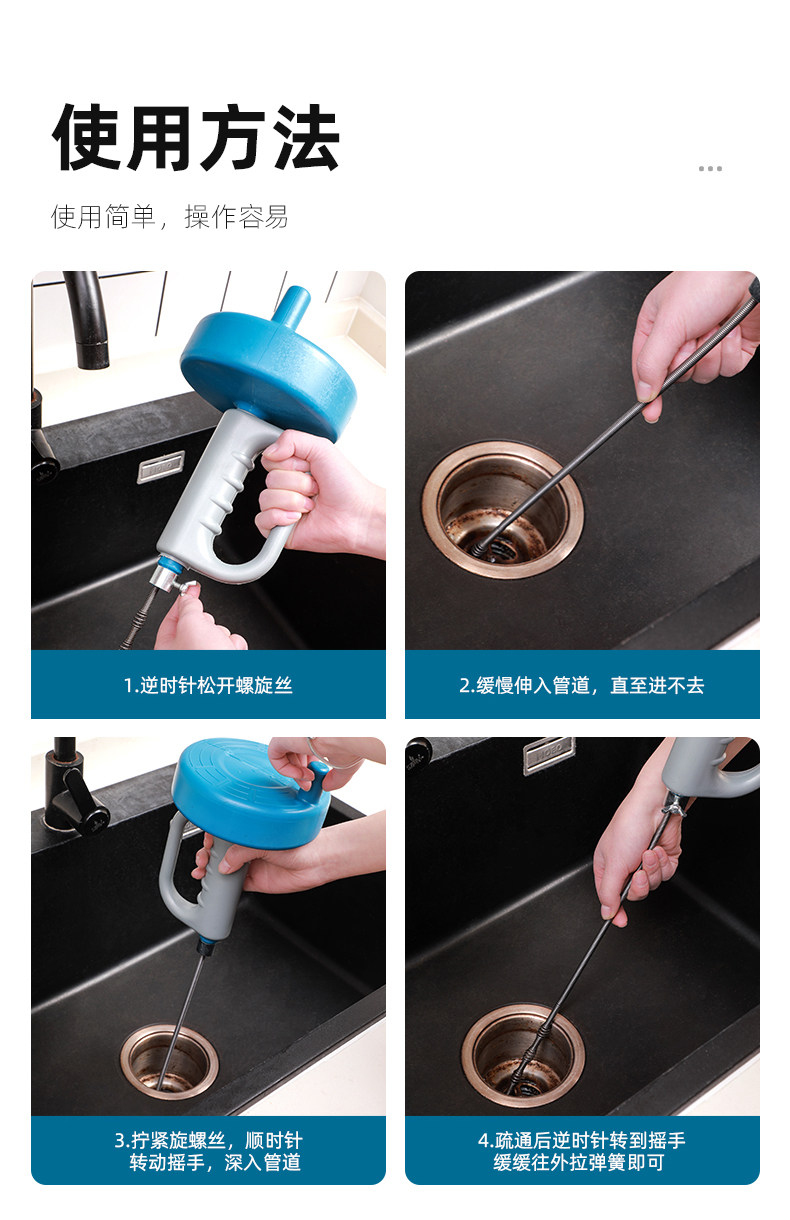 使用方法

使用简单，操作容易

1.逆时针松开螺旋丝

2.缓慢伸入管道，直至进不去

3.拧紧旋螺丝，顺时针转动摇手，深入管道

4.疏通后逆时针转到摇手缓缓往外拉弹簧即可