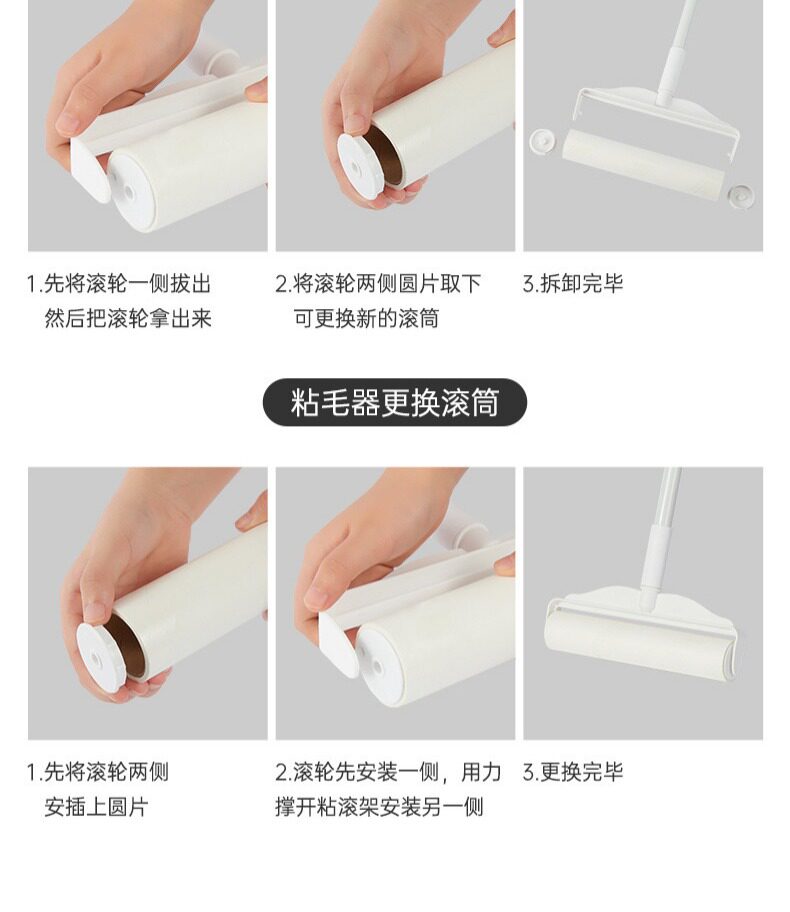 1.先将滚轮一侧拔出
然后把滚轮拿出来

2.将滚轮两侧圆片取下
可更换新的滚筒

3.拆卸完毕

粘毛器更换滚筒

1.先将滚轮两侧
安插上圆片

2.滚轮先安装一侧，用力
撑开粘滚架安装另一侧

3.更换完毕