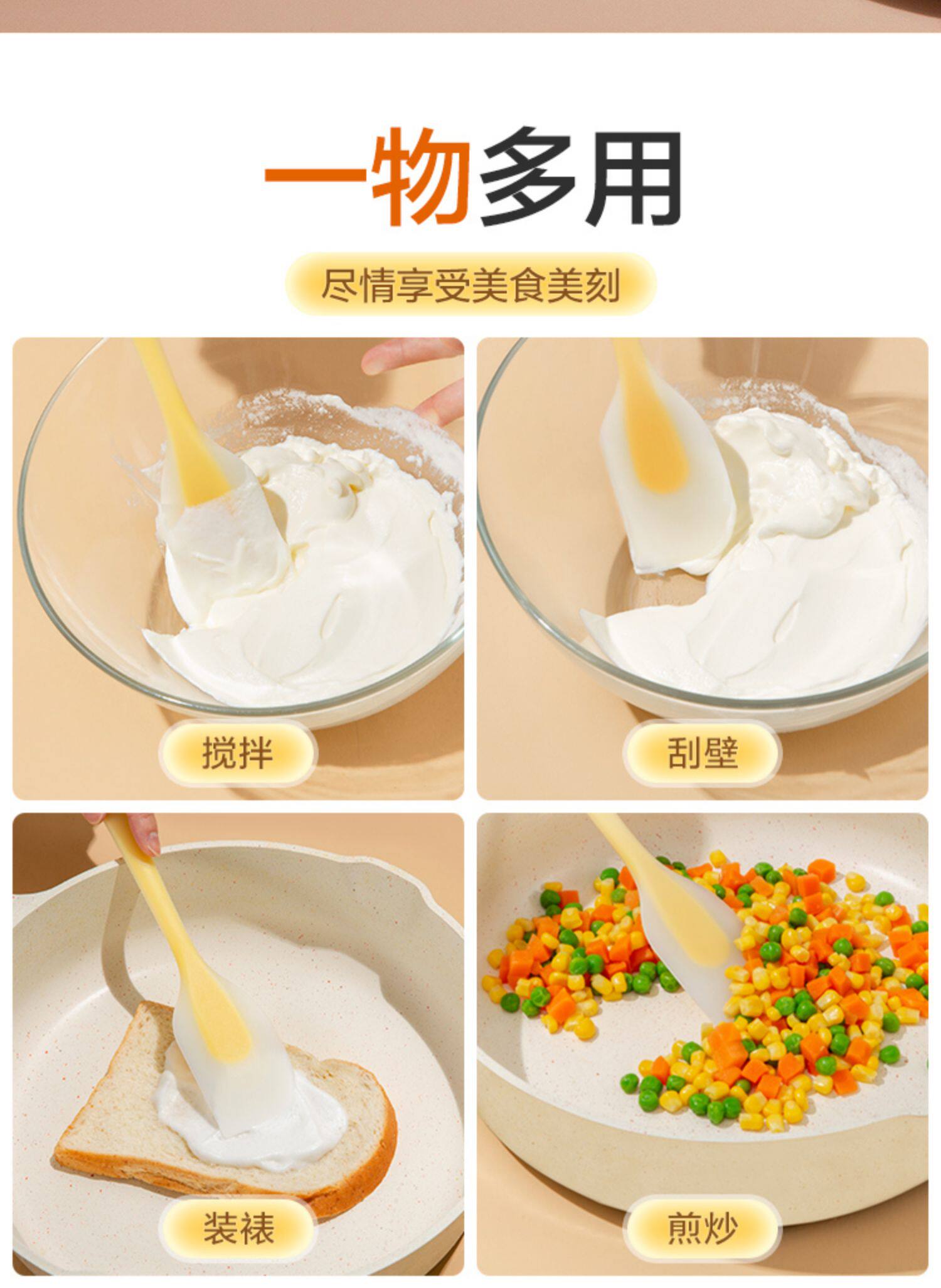 一物多用

尽情享受美食美刻

搅拌

刮壁

装裱

煎炒