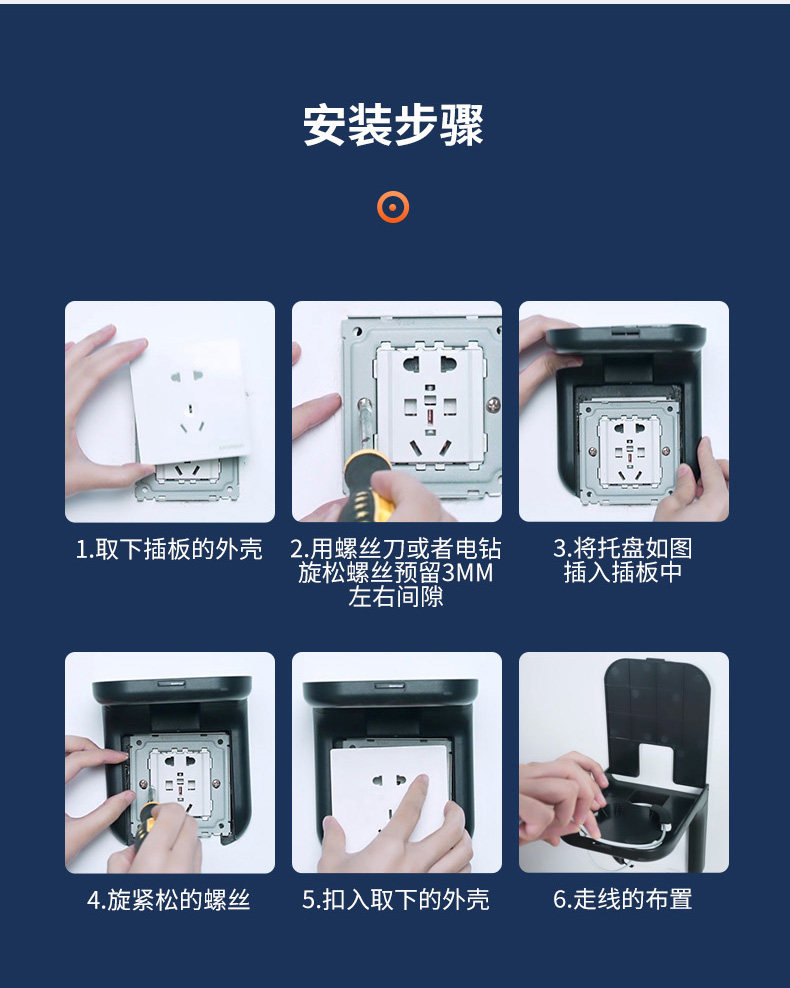 安装步骤

1.取下插板的外壳

2.用螺丝刀或者电钻旋松螺丝预留3MM左右间隙

3.将托盘如图插入插板中

4.旋紧松的螺丝

5.扣入取下的外壳

6.走线的布置