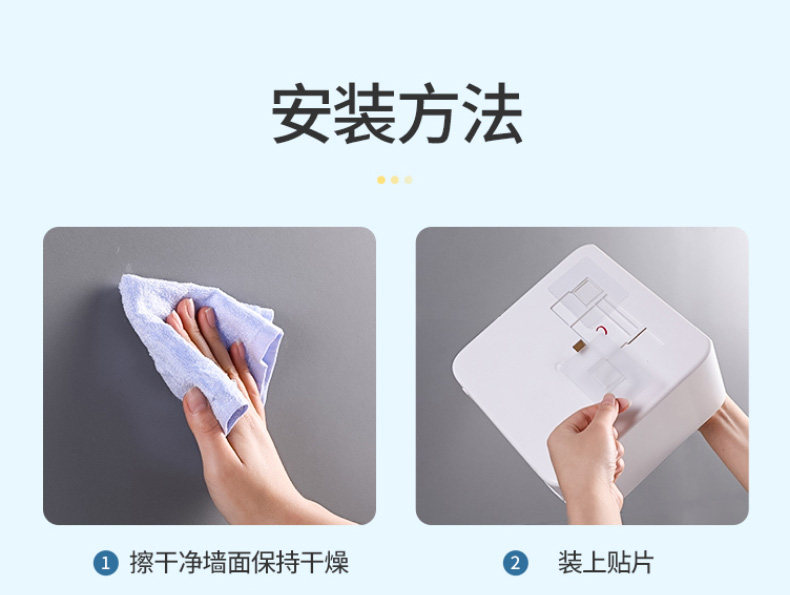 安装方法

1 擦干净墙面保持干燥

2 装上贴片