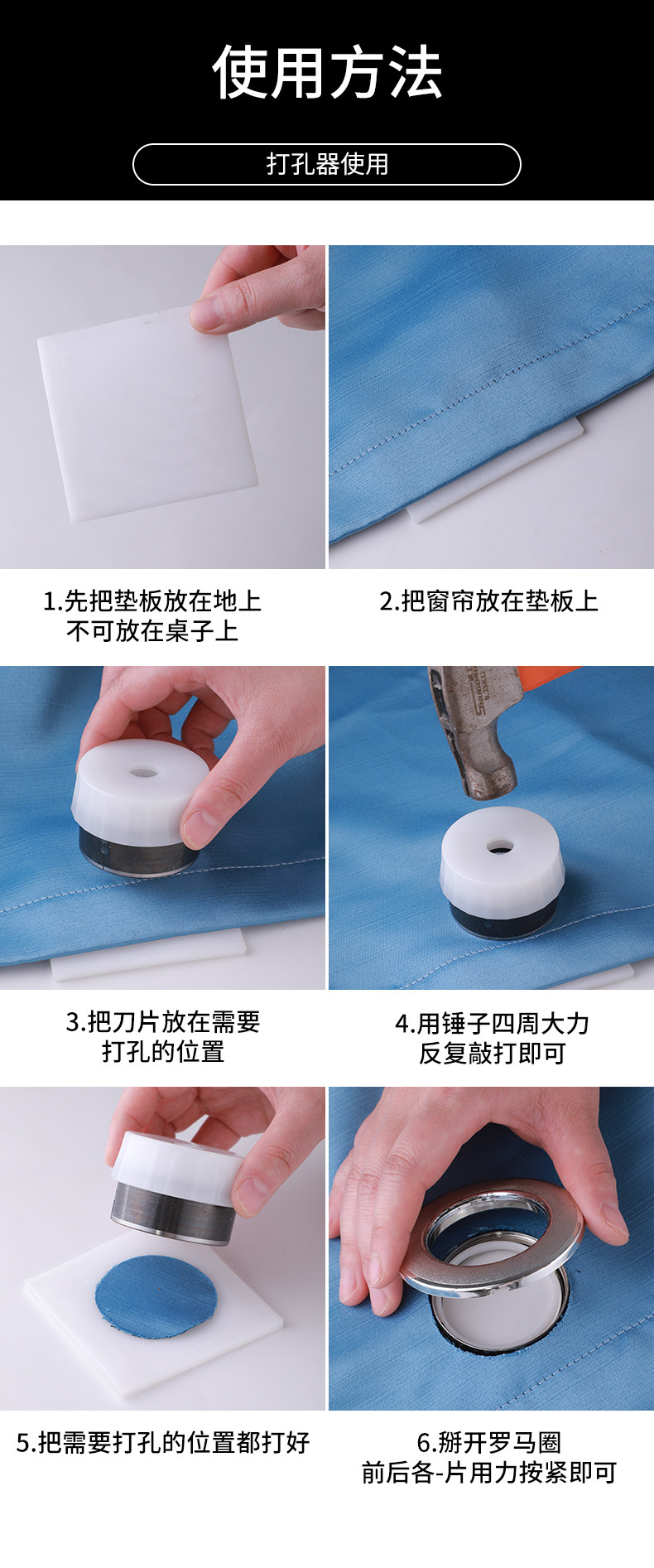 使用方法

打孔器使用

1.先把垫板放在地上
不可放在桌子上

2.把窗帘放在垫板上

3.把刀片放在需要
打孔的位置

4.用锤子四周大力
反复敲打即可

5.把需要打孔的位置都打好

6.掰开罗马圈
前后各-片用力按紧即可