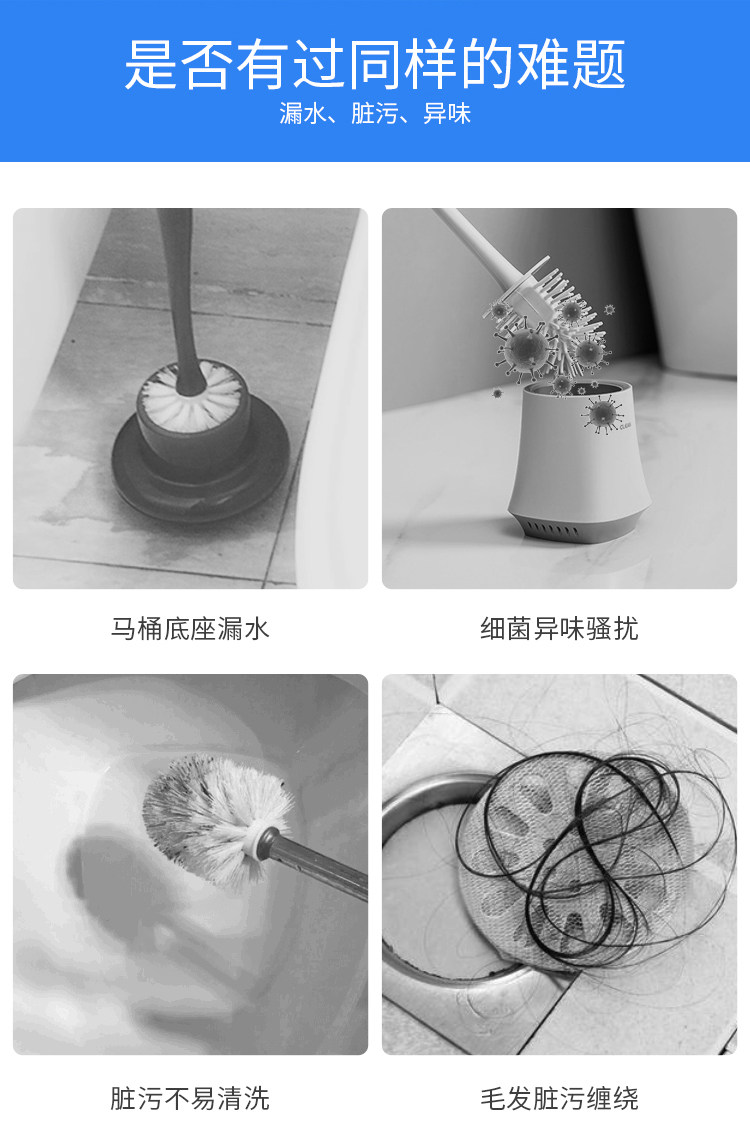 是否有过同样的难题

漏水、脏污、异味

马桶底座漏水

细菌异味骚扰

脏污不易清洗

毛发脏污缠绕