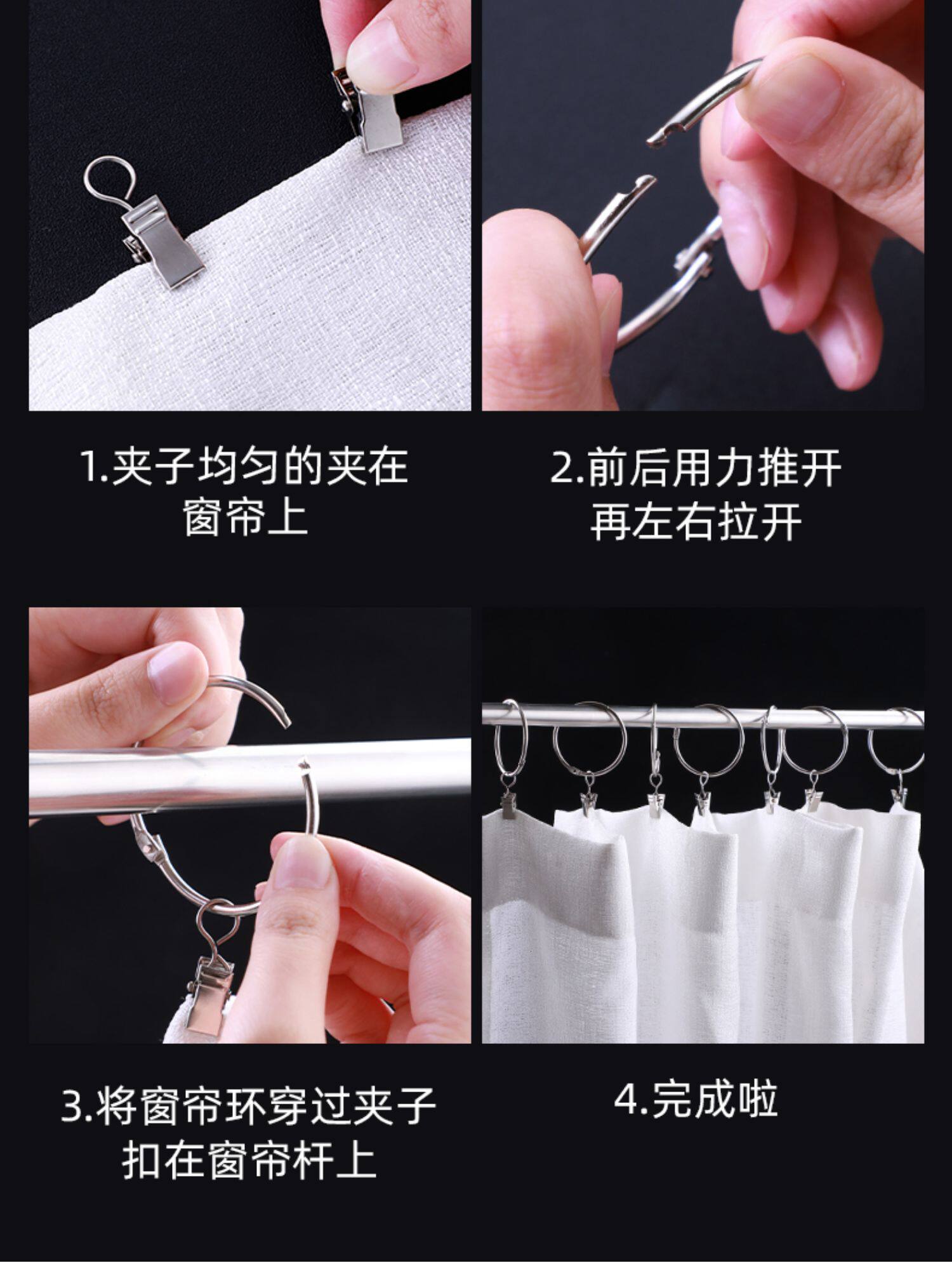 1.夹子均匀的夹在窗帘上

2.前后用力推开再左右拉开

3.将窗帘环穿过夹子扣在窗帘杆上

4.完成啦