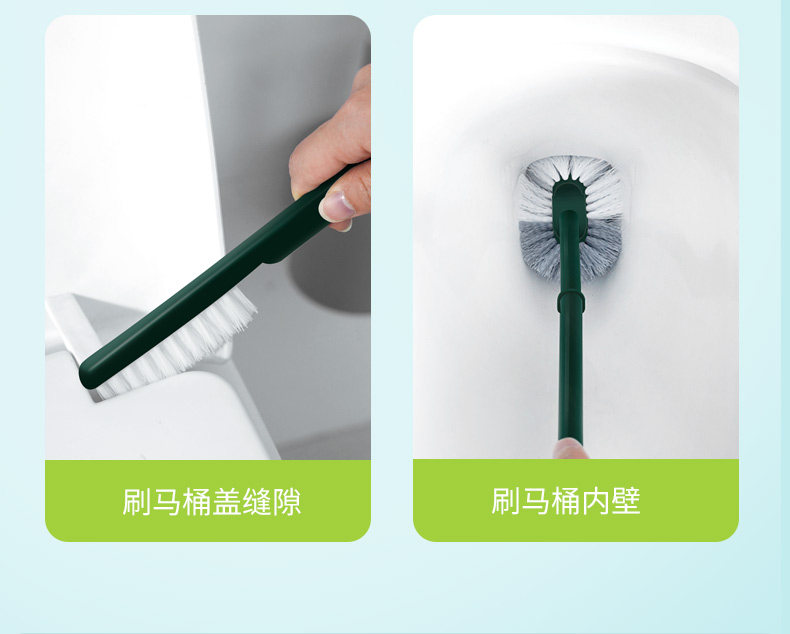 刷马桶盖缝隙

刷马桶内壁