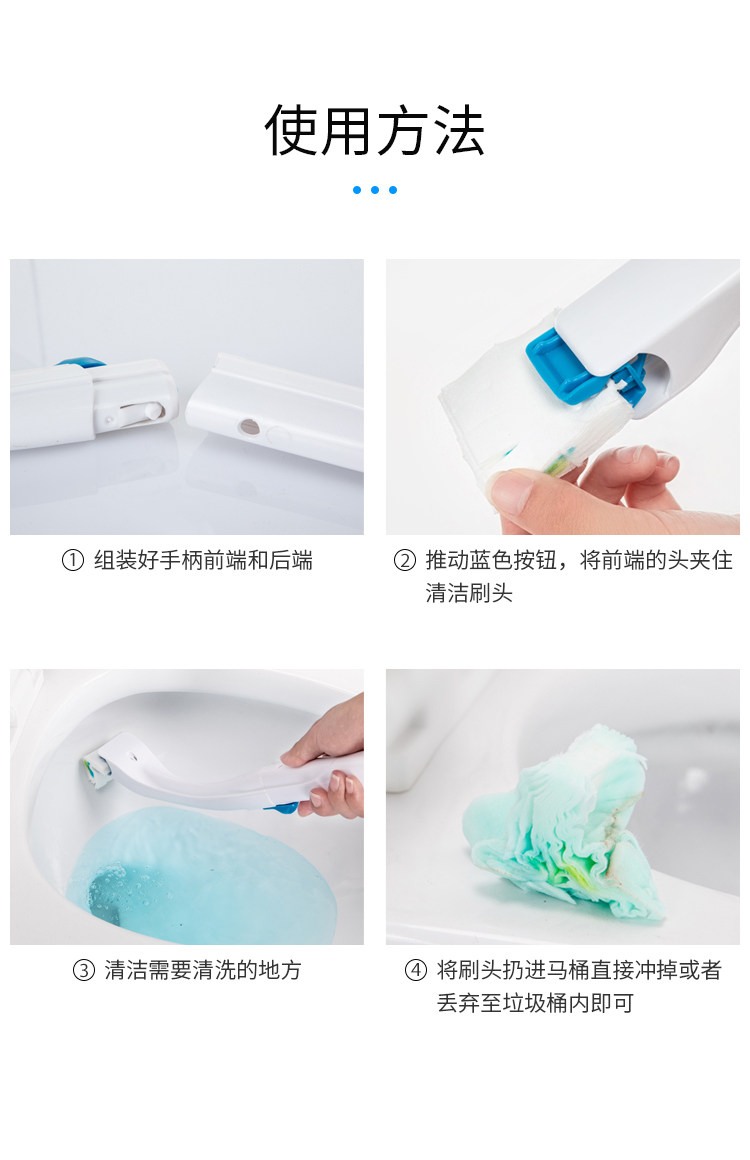 使用方法

① 组装好手柄前端和后端

② 推动蓝色按钮，将前端的头夹住清洁刷头

③ 清洁需要清洗的地方

④ 将刷头扔进马桶直接冲掉或者丢弃至垃圾桶内即可