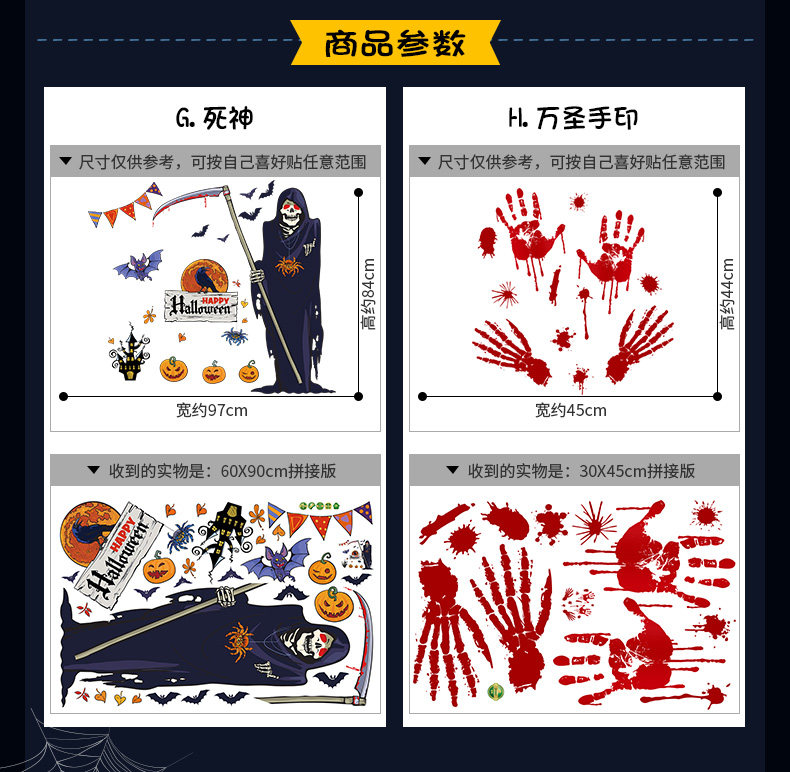 商品参数

G. 死神

▼ 尺寸仅供参考，可按自己喜好贴任意范围

HAPPY Halloween

高约84cm

宽约97cm

▼ 收到的实物是：60X90cm拼接版

HAPPY Halloween

H. 万圣手印

▼ 尺寸仅供参考，可按自己喜好贴任意范围

高约44cm

宽约45cm

▼ 收到的实物是：30X45cm拼接版